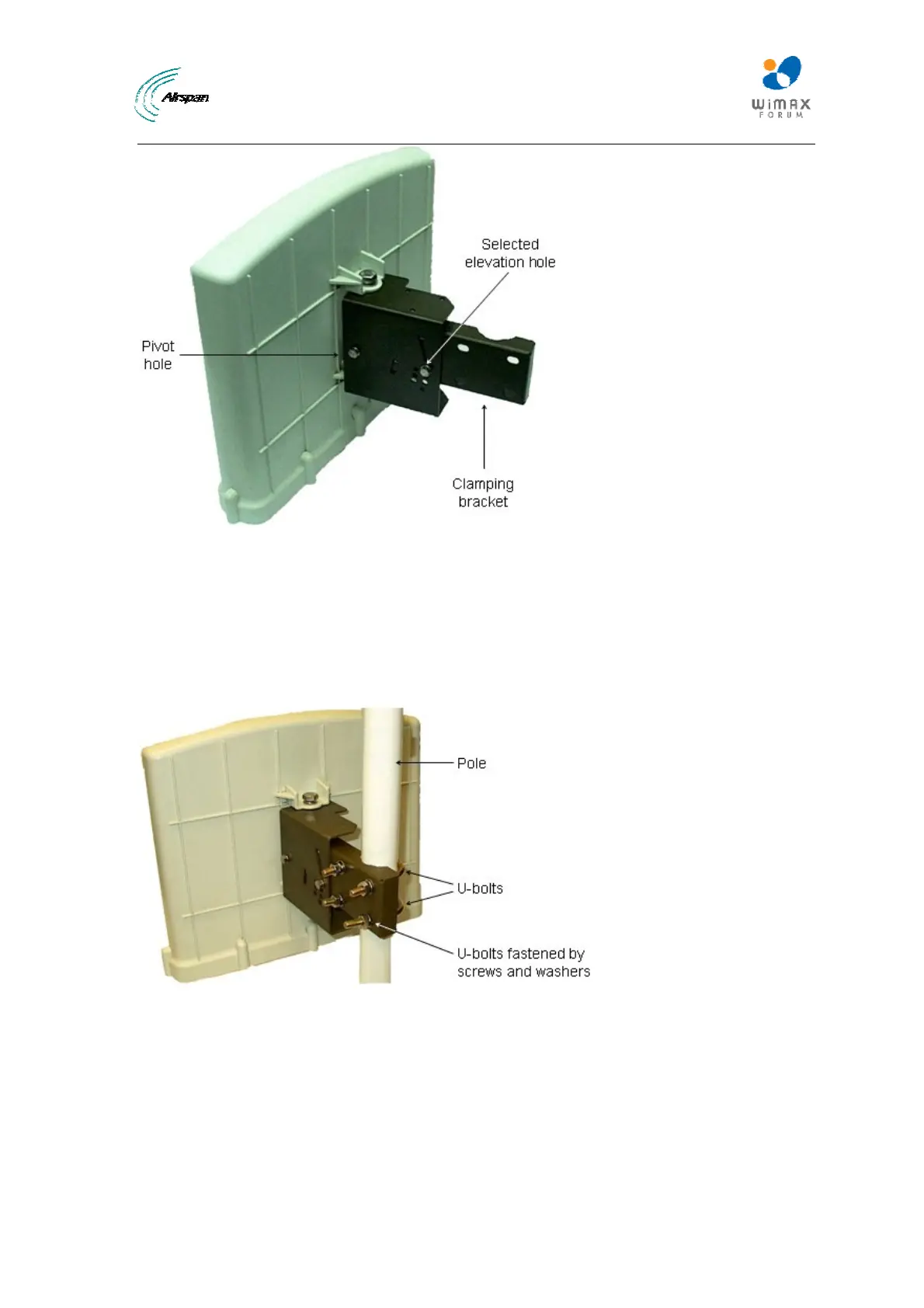 Airspan

WiMAX FORUM

Selected elevation hole

Pivot hole

Clamping bracket

Pole

U-bolts

U-bolts fastened by screws and washers