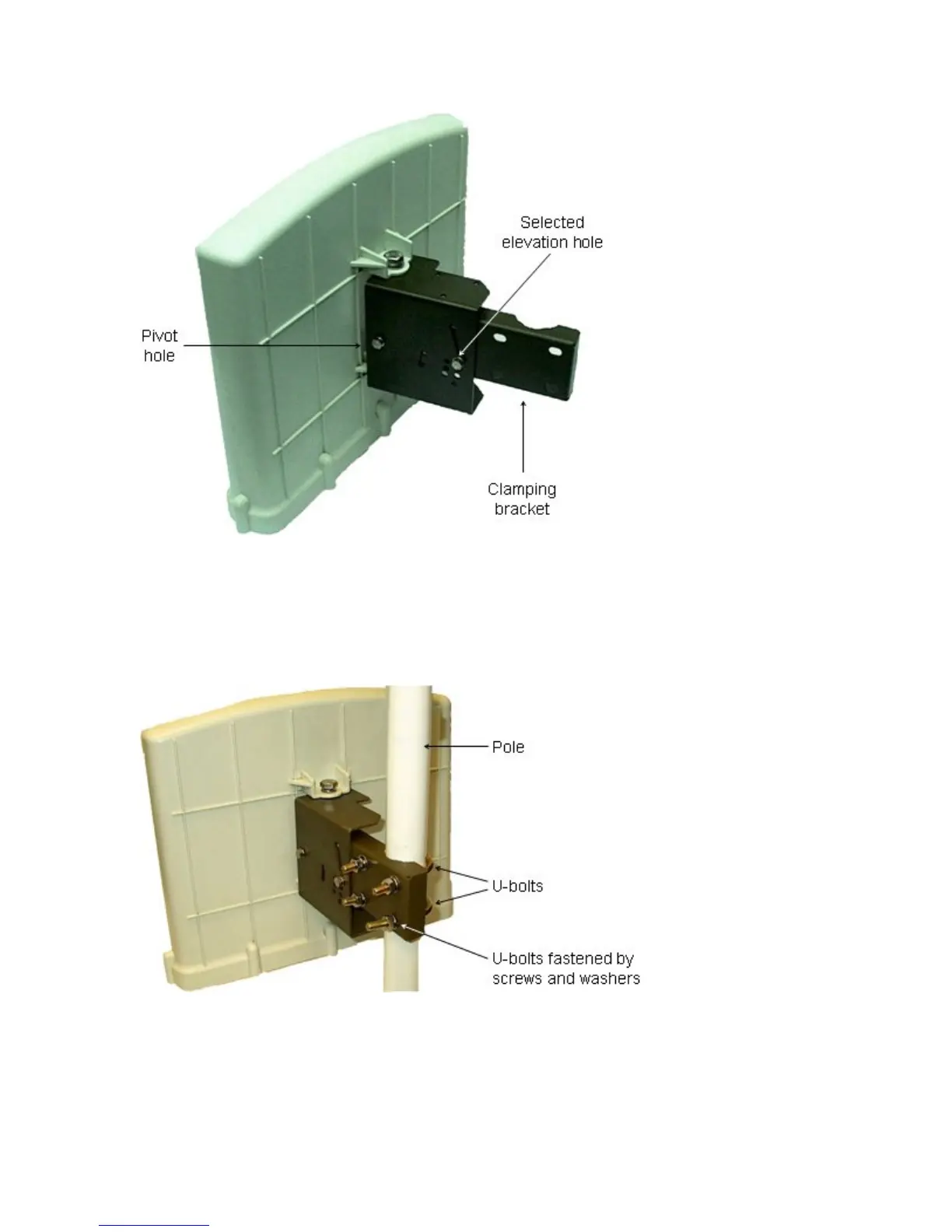 Selected elevation hole

Pivot hole

Clamping bracket

Pole

U-bolts

U-bolts fastened by screws and washers