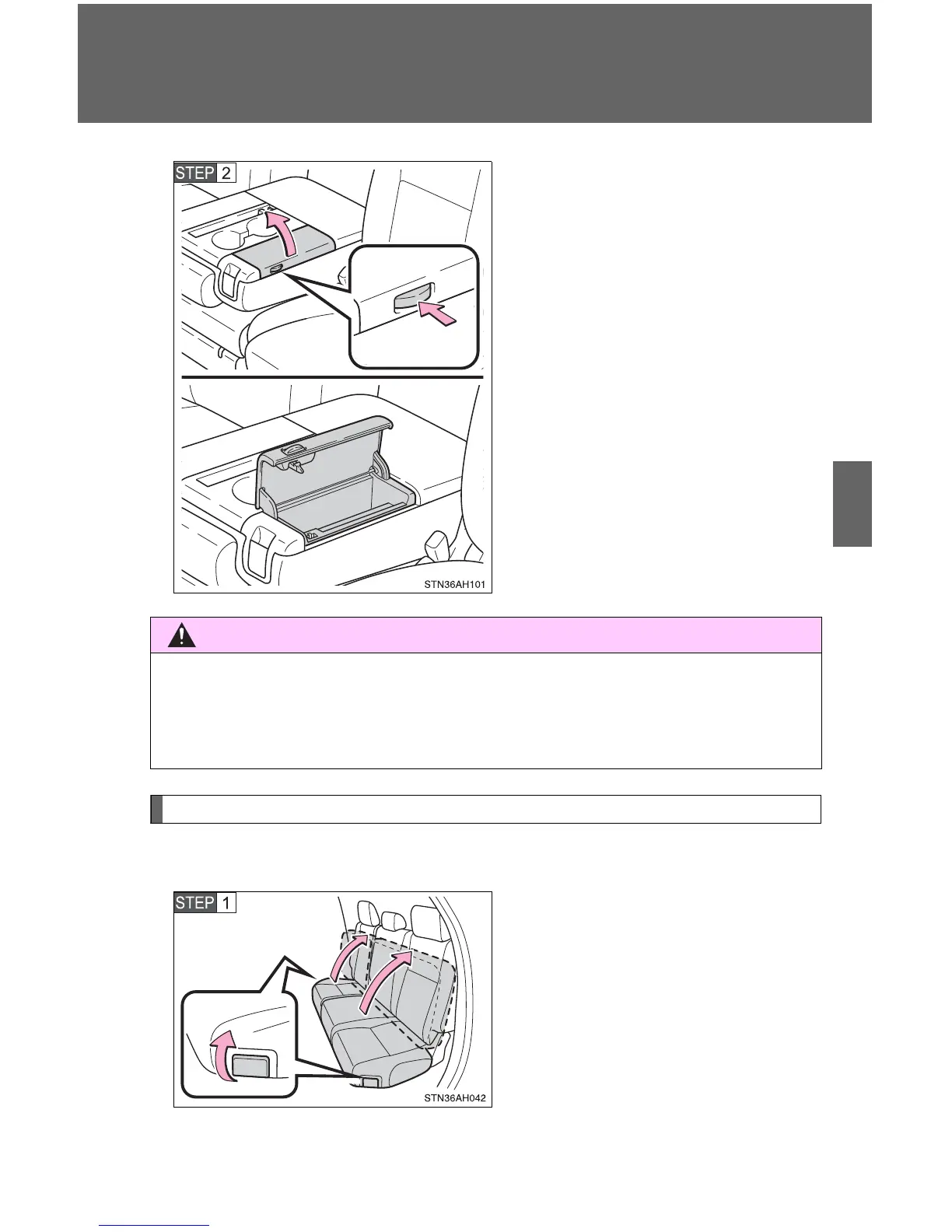 STEP 2

STN36AH101

STEP 1

STN36AH042