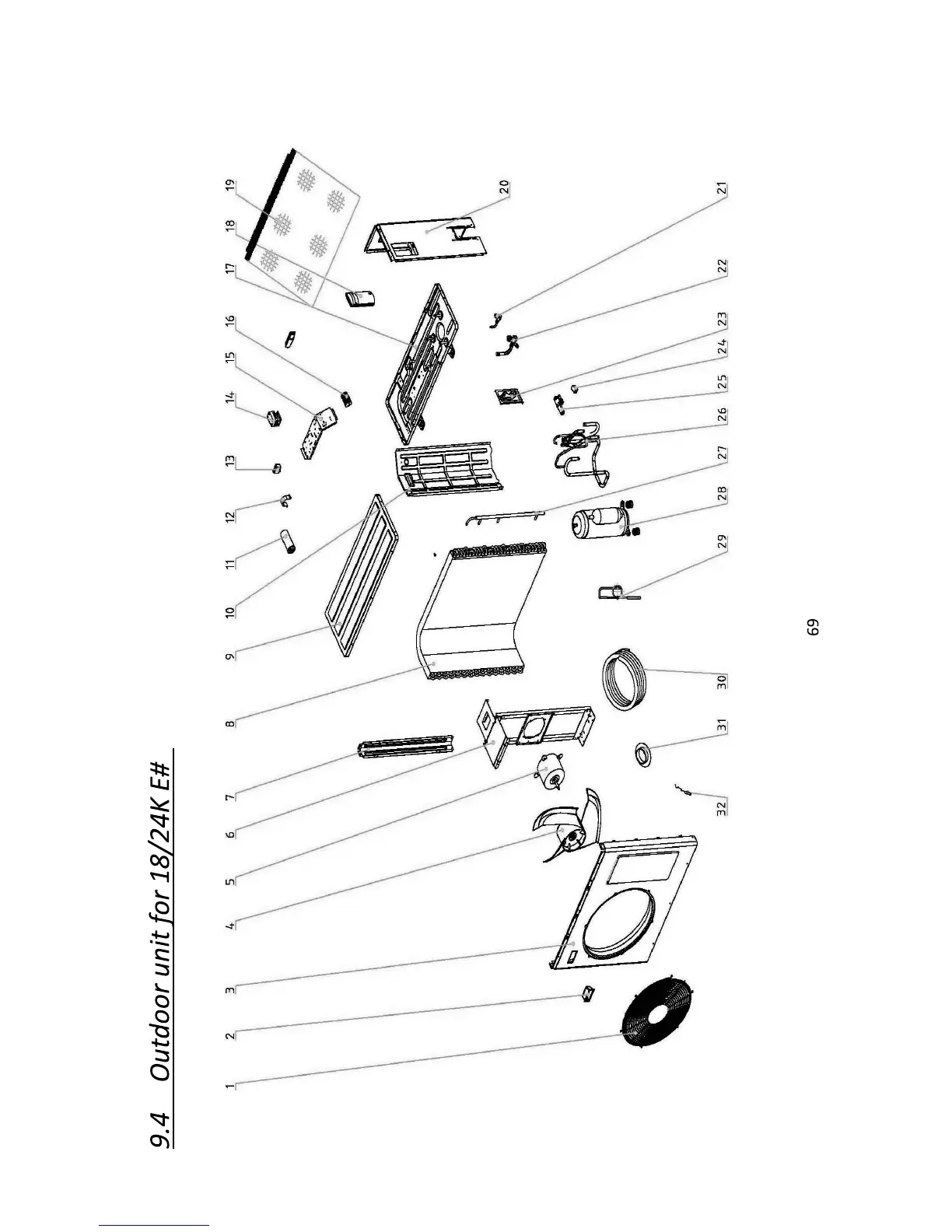 9.4 Outdoor unit for 18/24K E#

1
2
3
4
5
6
7
8
9
10
11
12
13
14
15
16
17
18
19
20
21
22
23
24
25
26
27
28
29
30
31
32

69