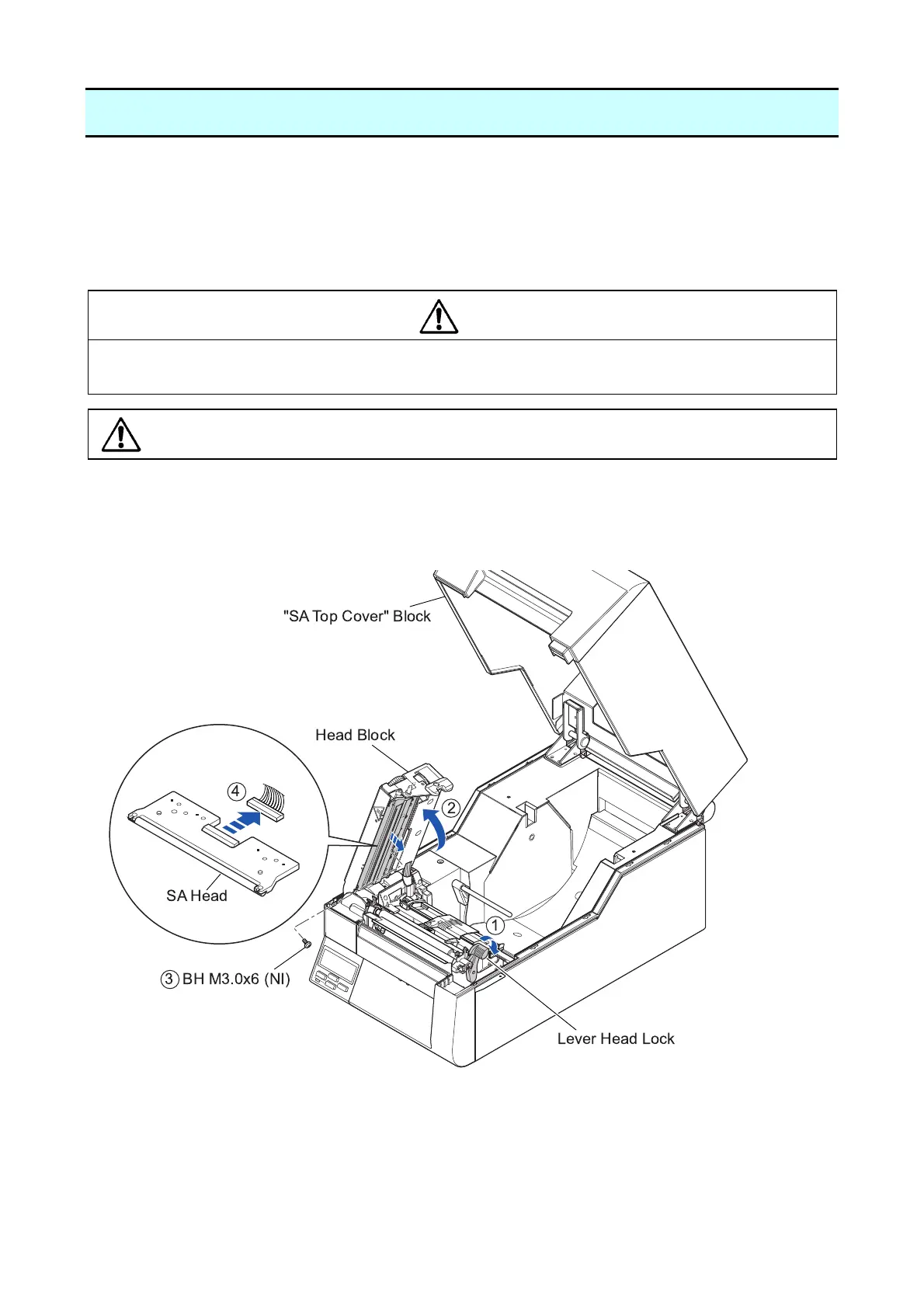 "SA Top Cover" Block

Head Block

④

②

SA Head

①

③ BH M3.0x6 (NI)

Lever Head Lock