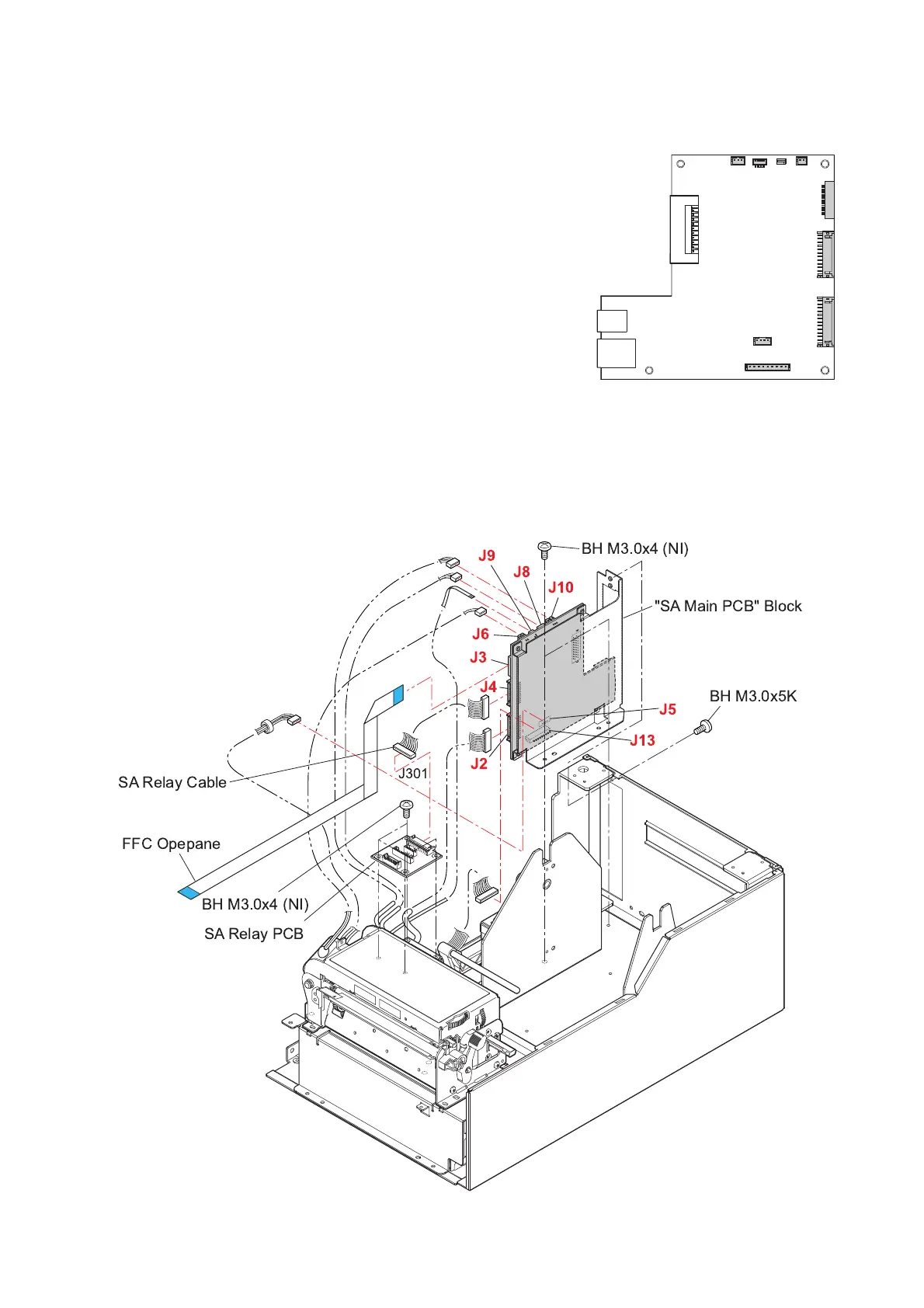 BH M3.0x4 (NI)

J9

J8

J10

"SA Main PCB" Block

J6

J3

J4

J5

BH M3.0x5K

J13

J2

J301

SA Relay Cable

FFC Opepane

BH M3.0x4 (NI)

SA Relay PCB