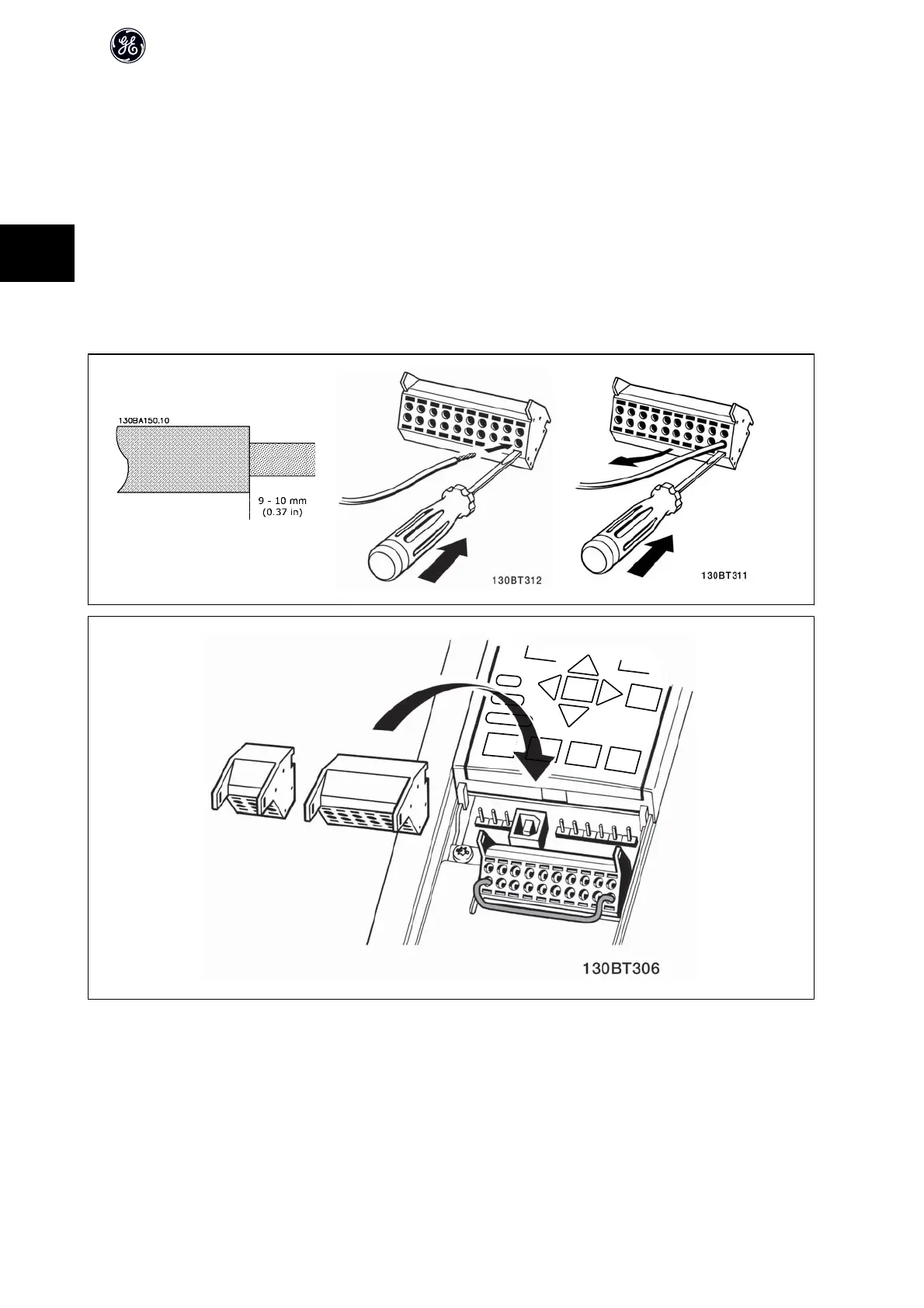 130BA150.10

9 - 10 mm
(0.37 in)

130BT312

130BT311

130BT306