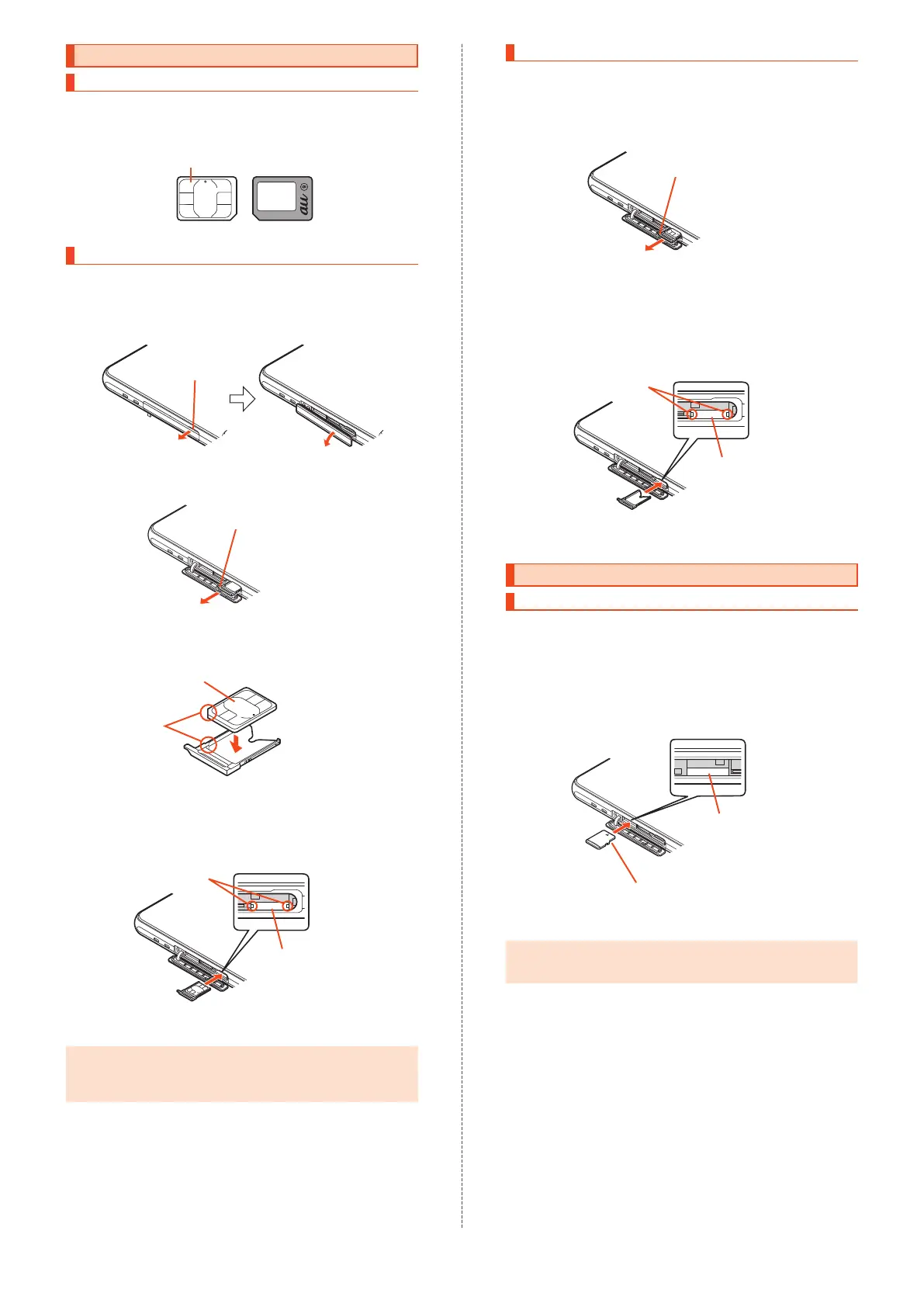 au