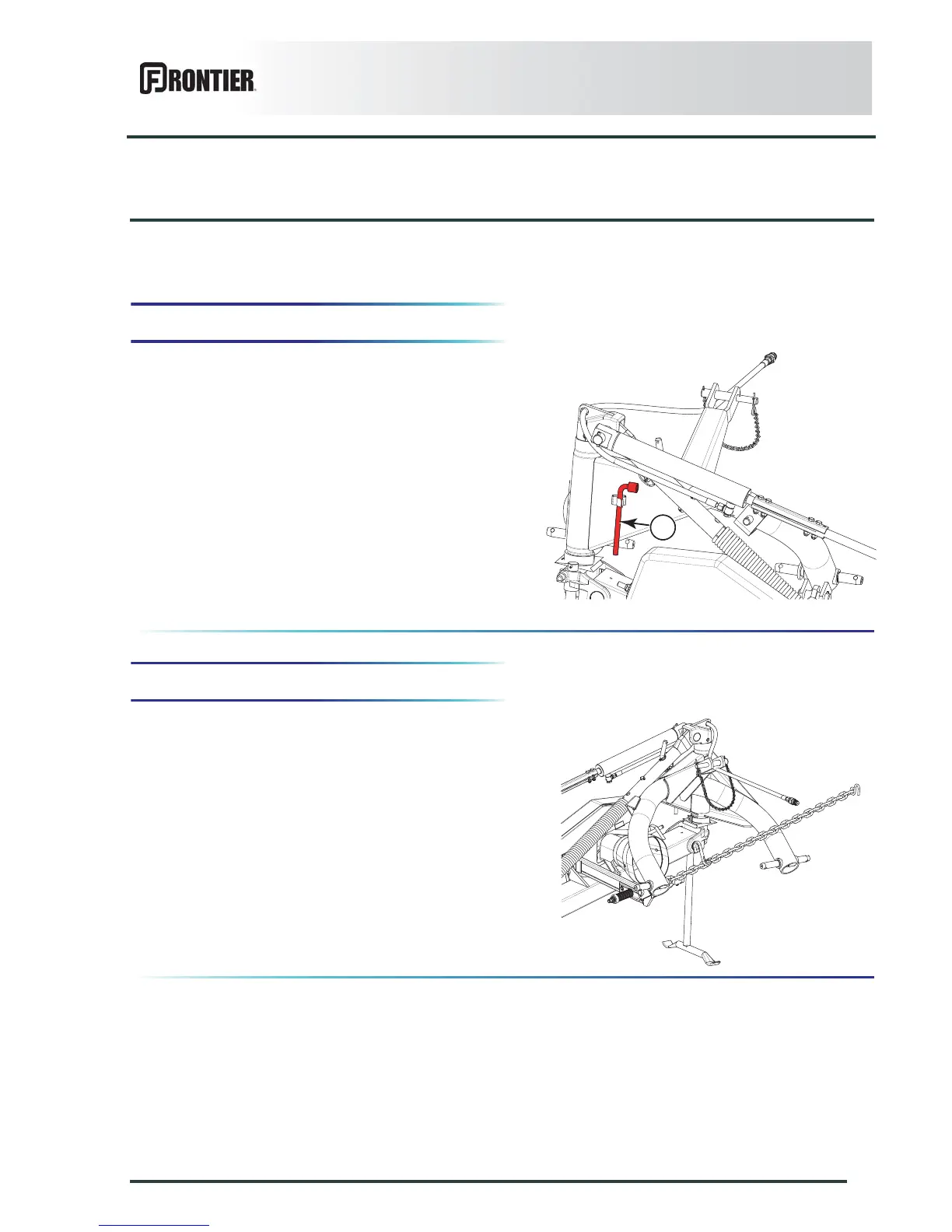 FRONTIER