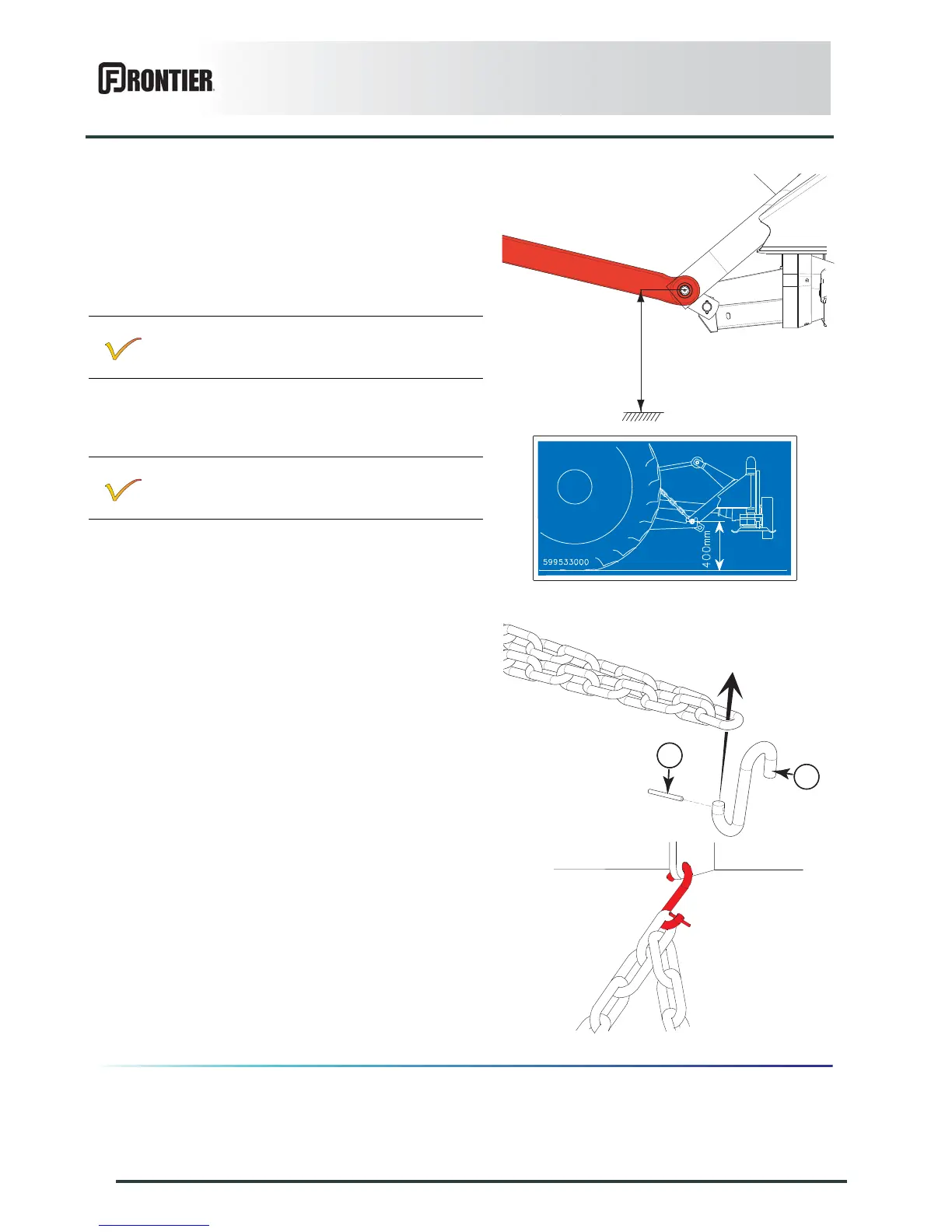 FRONTIER

599533000

400mm