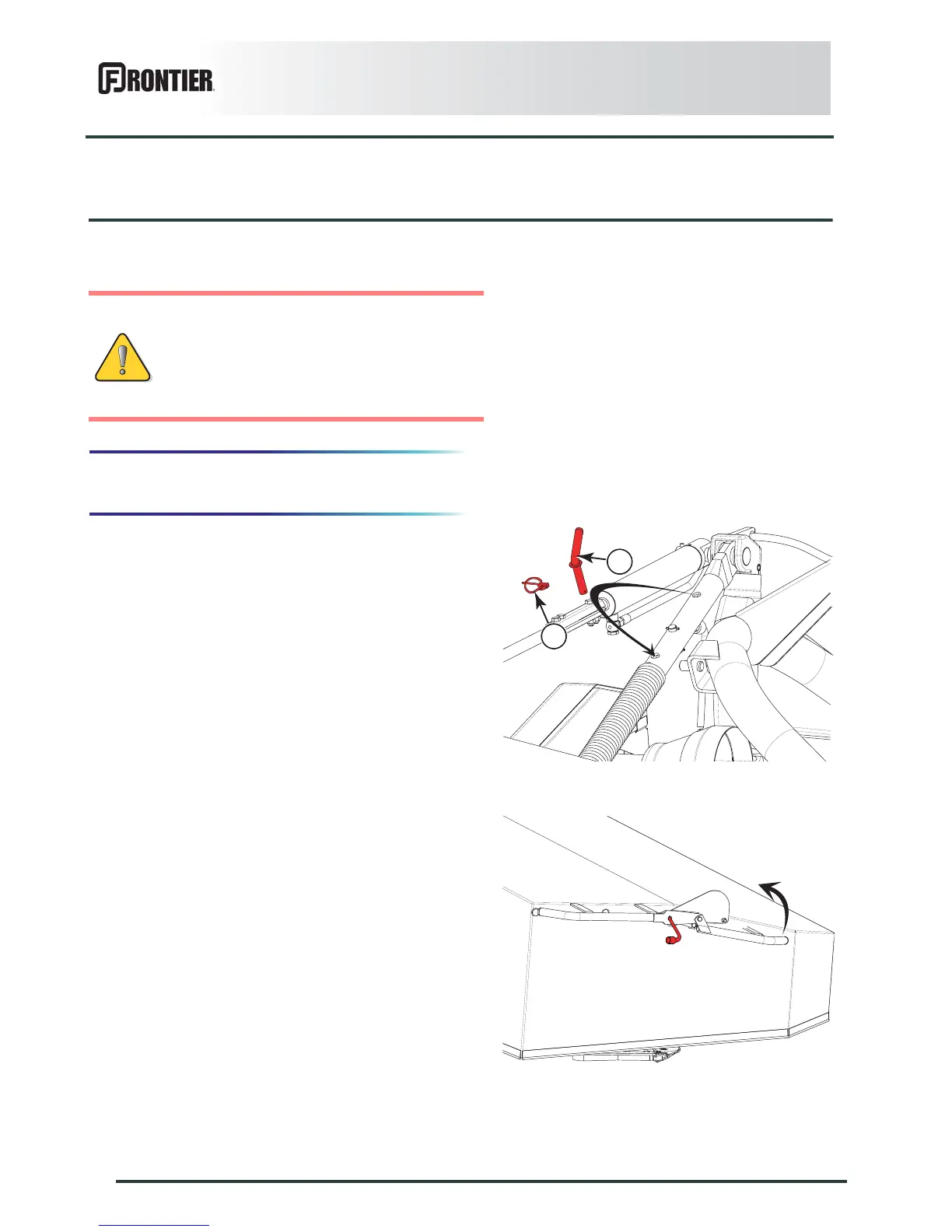 FRONTIER