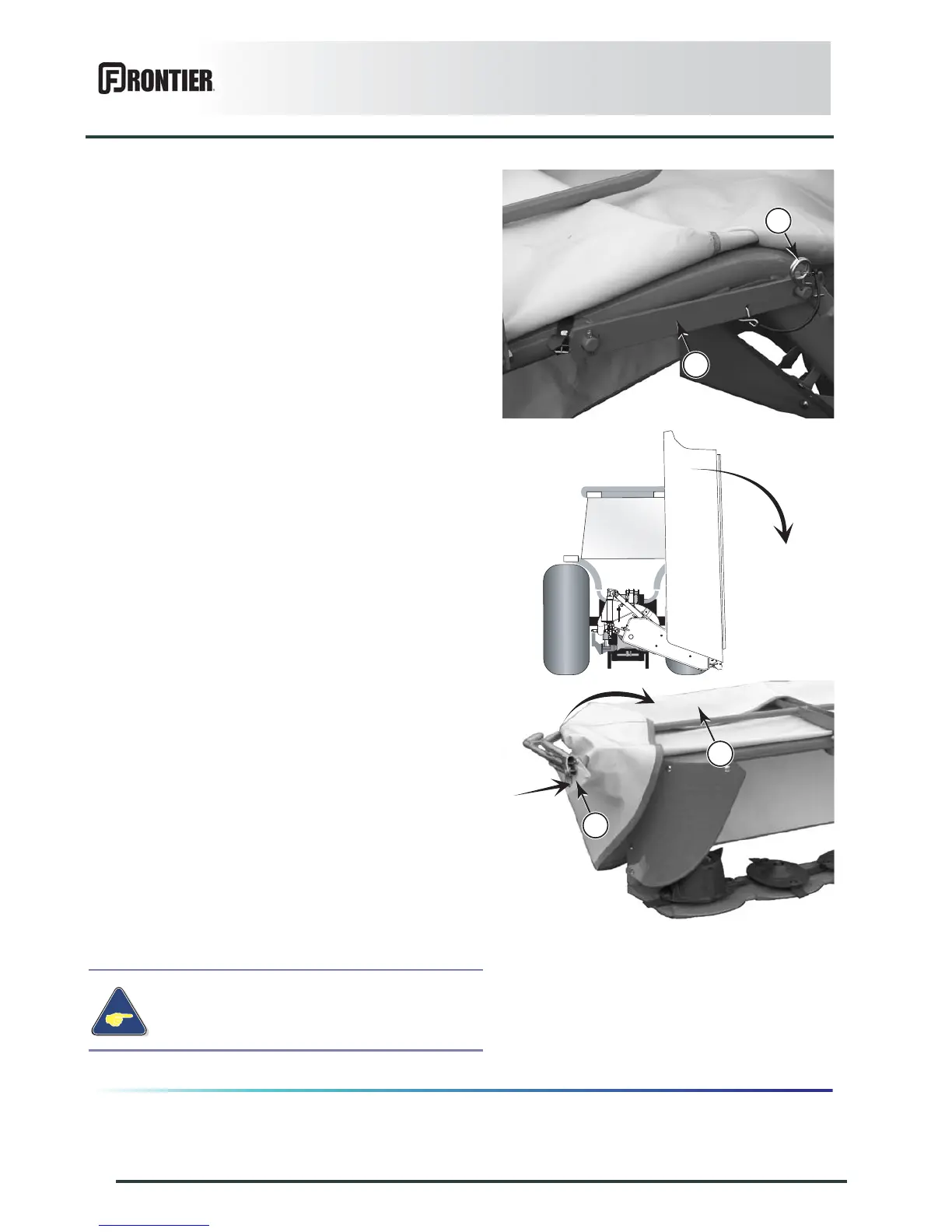 FRONTIER