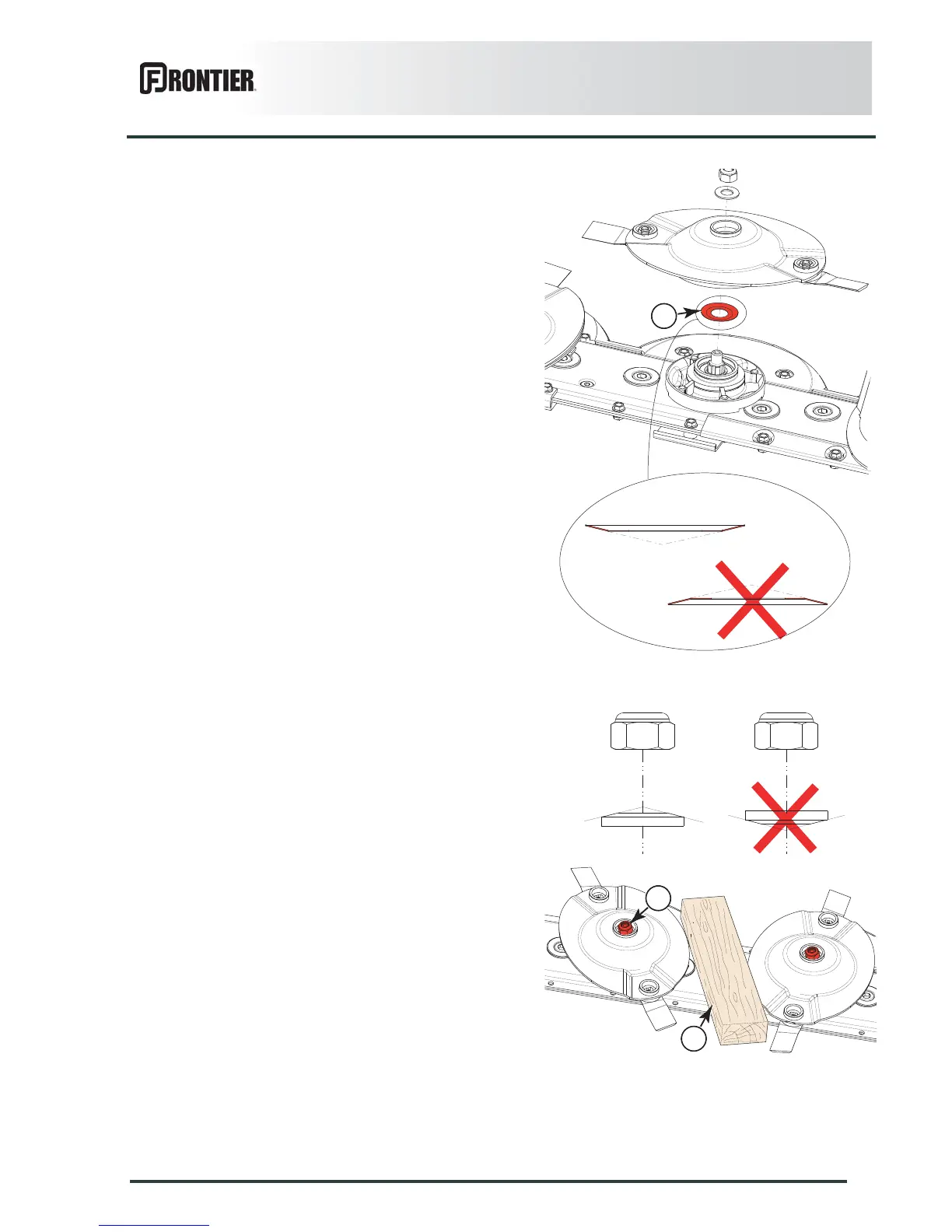 FRONTIER