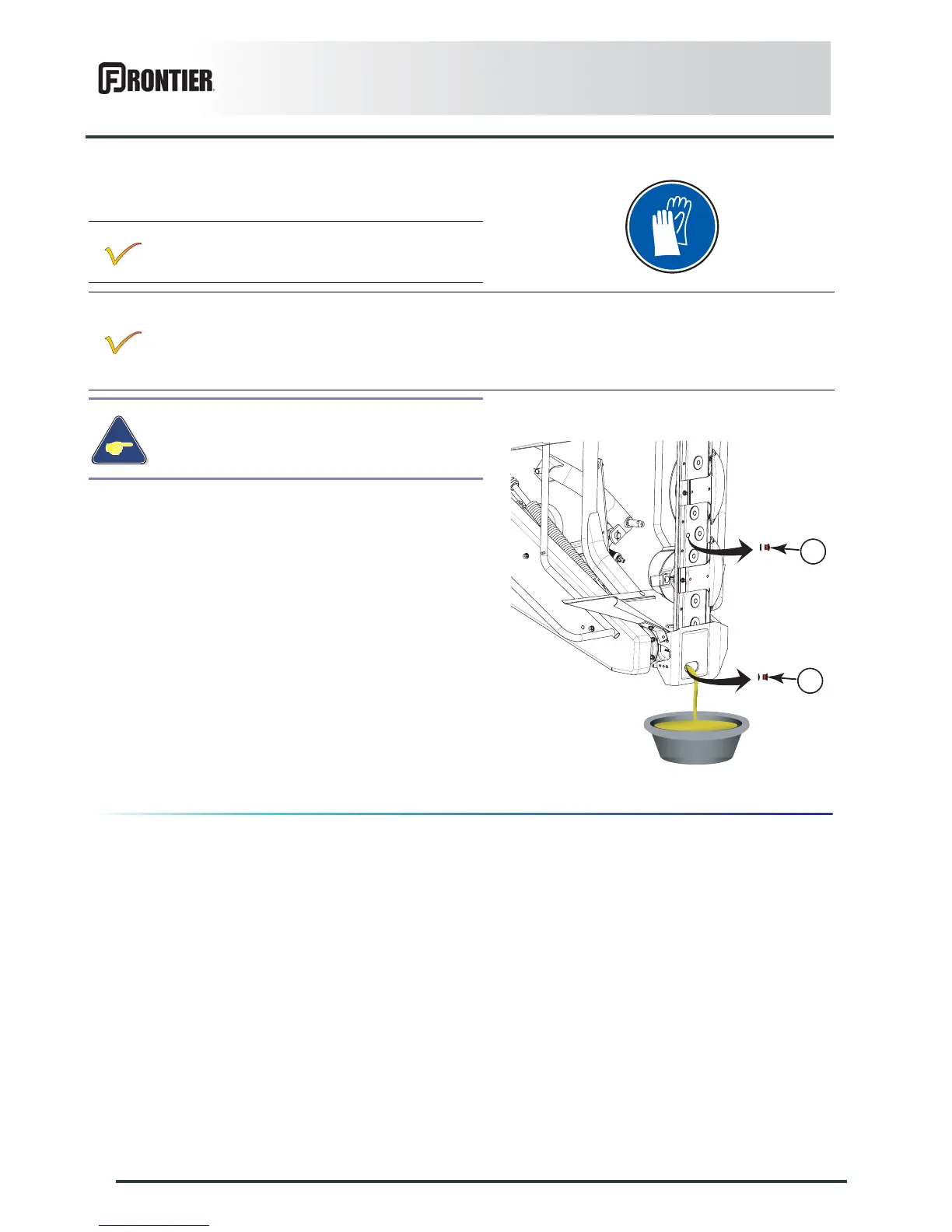 FRONTIER