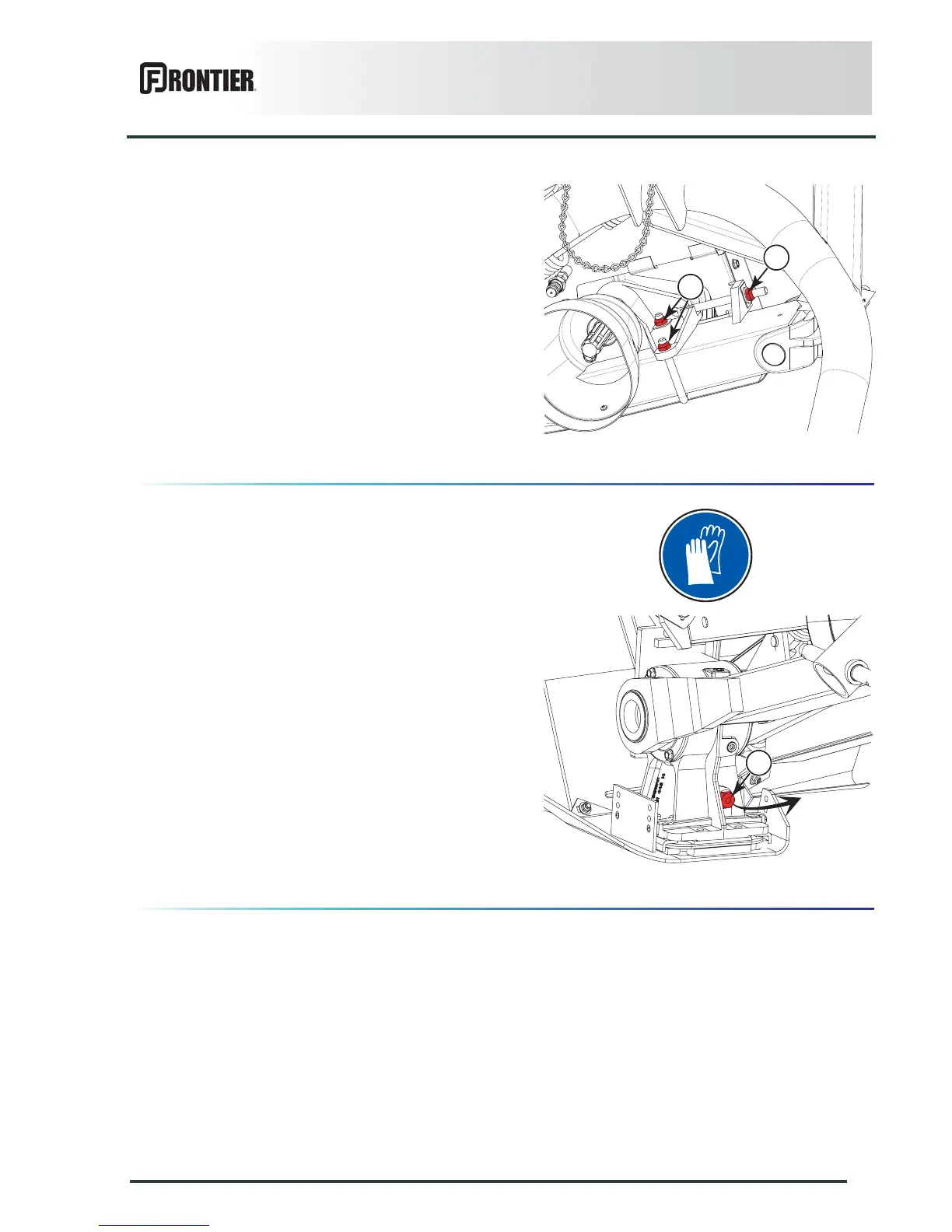 FRONTIER