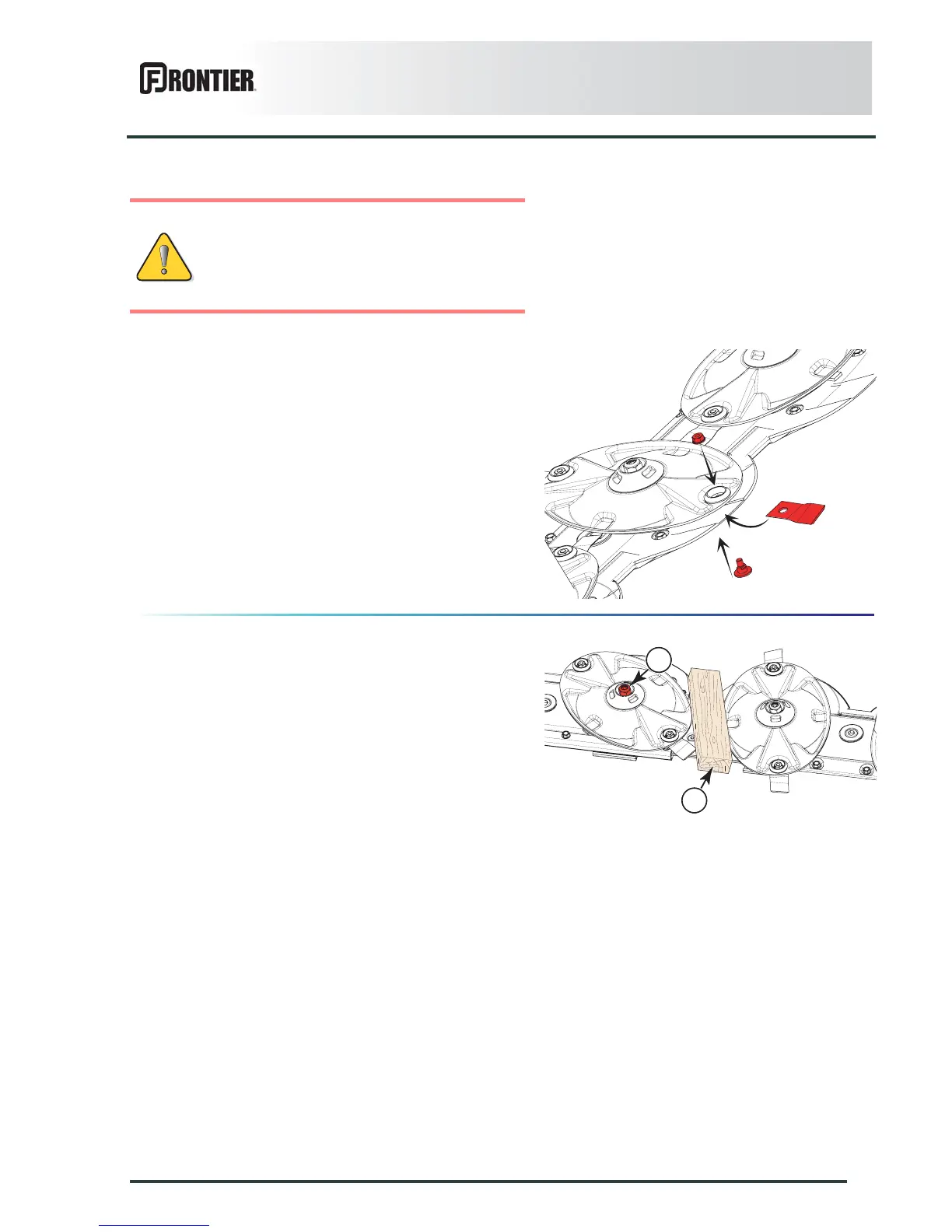 FRONTIER