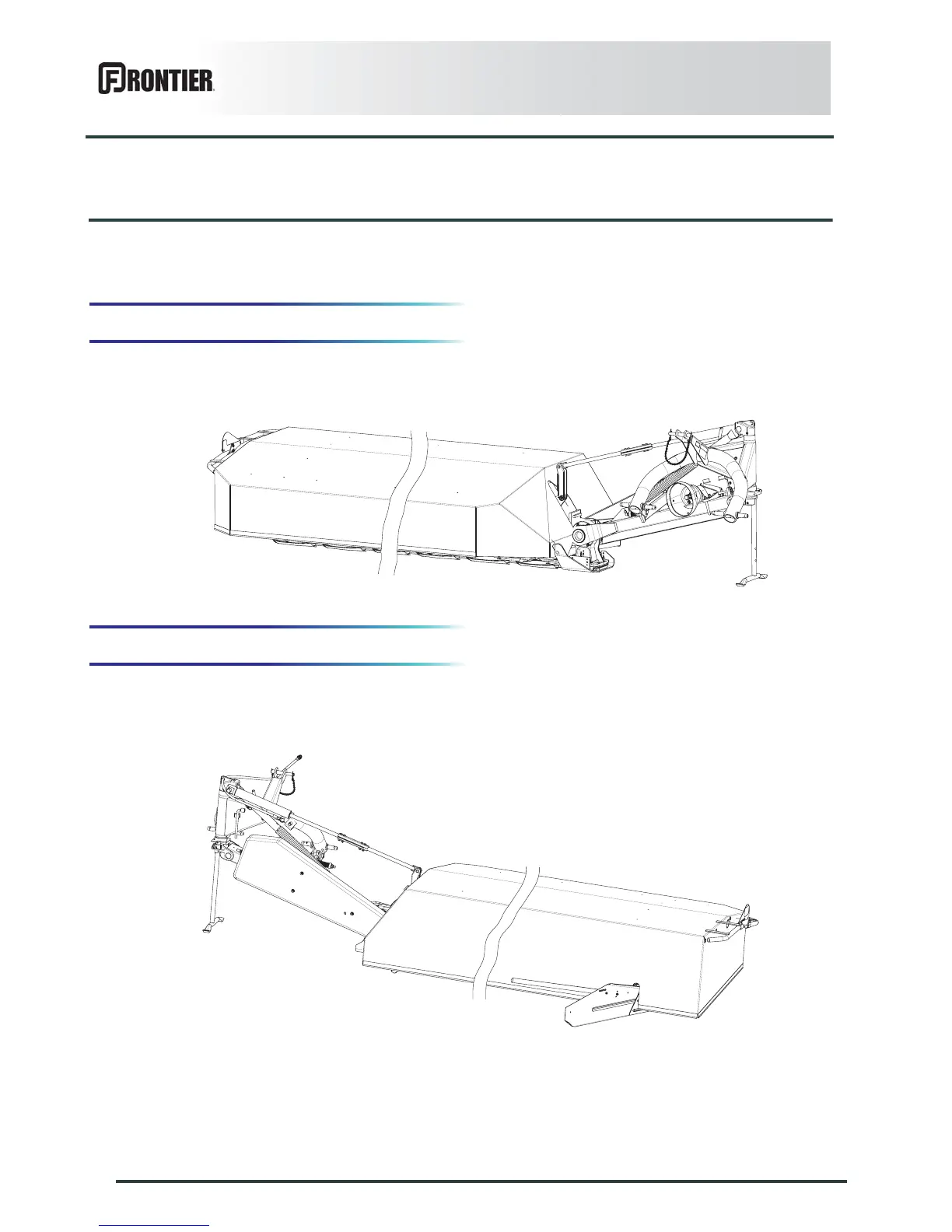 FRONTIER