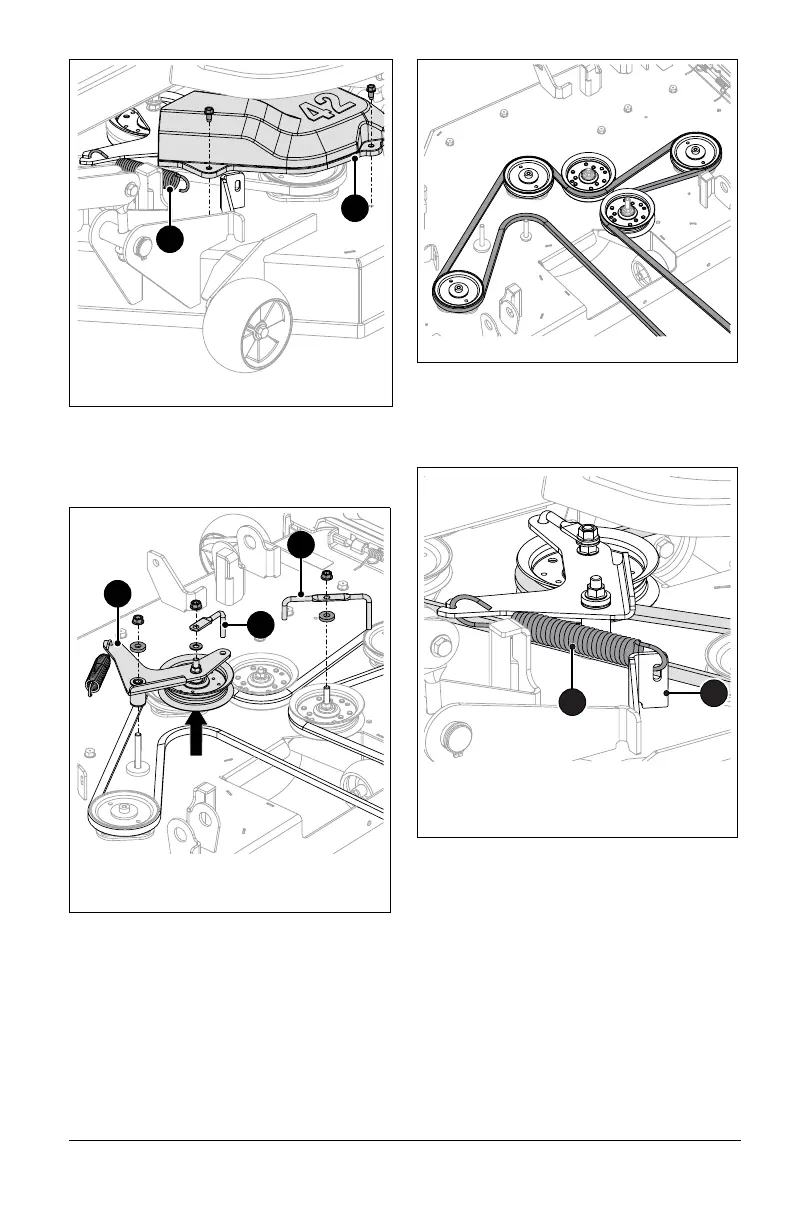 42