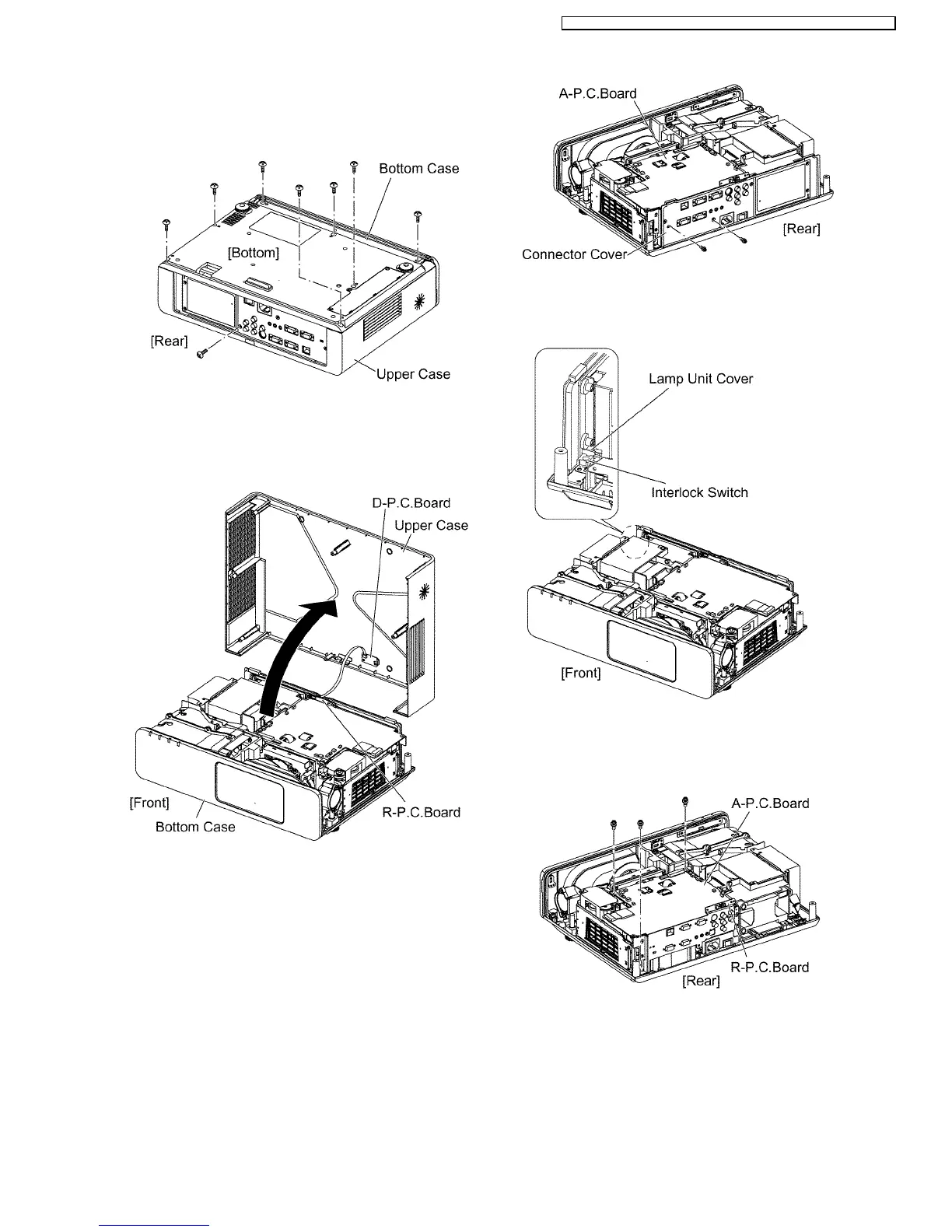 Bottom Case

[Bottom]

[Rear]

Upper Case

D-P.C.Board

Upper Case

[Front]

Bottom Case

R-P.C.Board

A-P.C.Board

[Rear]

Connector Cover

Lamp Unit Cover

Interlock Switch

[Front]

A-P.C.Board

R-P.C.Board

[Rear]