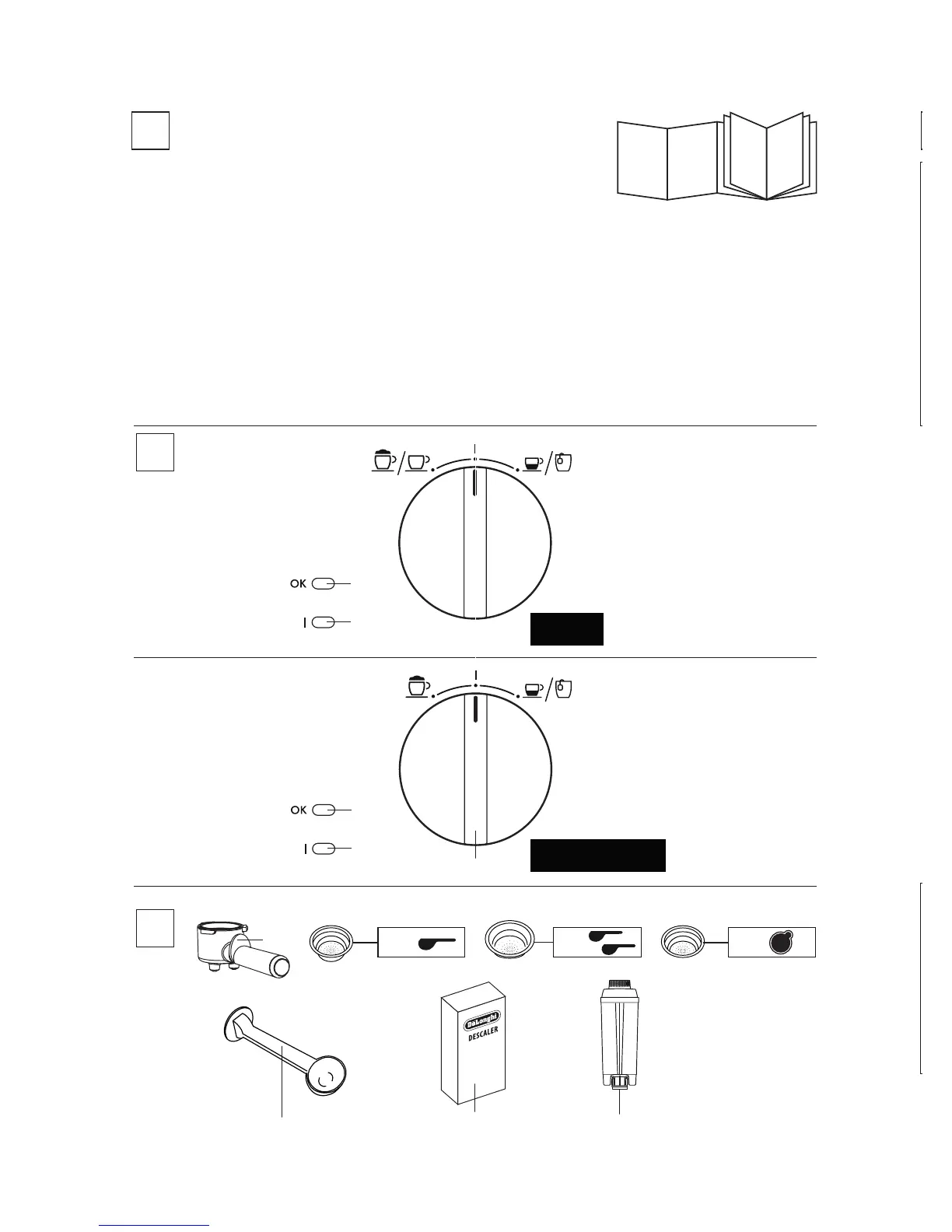 OK

I

OK

I

DeLonghi
DESCALER