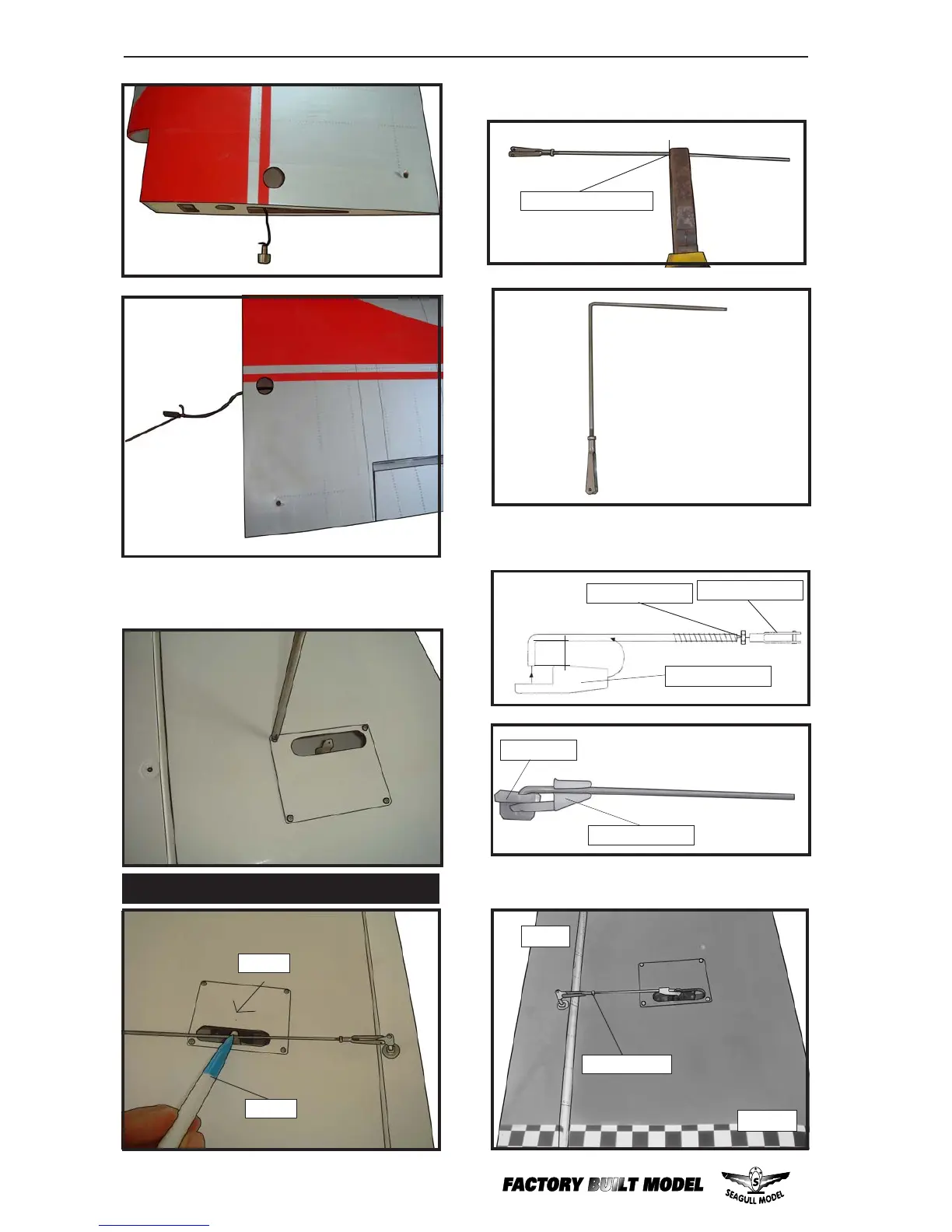 FACTORY BUILT MODEL

SEAGULL MODEL