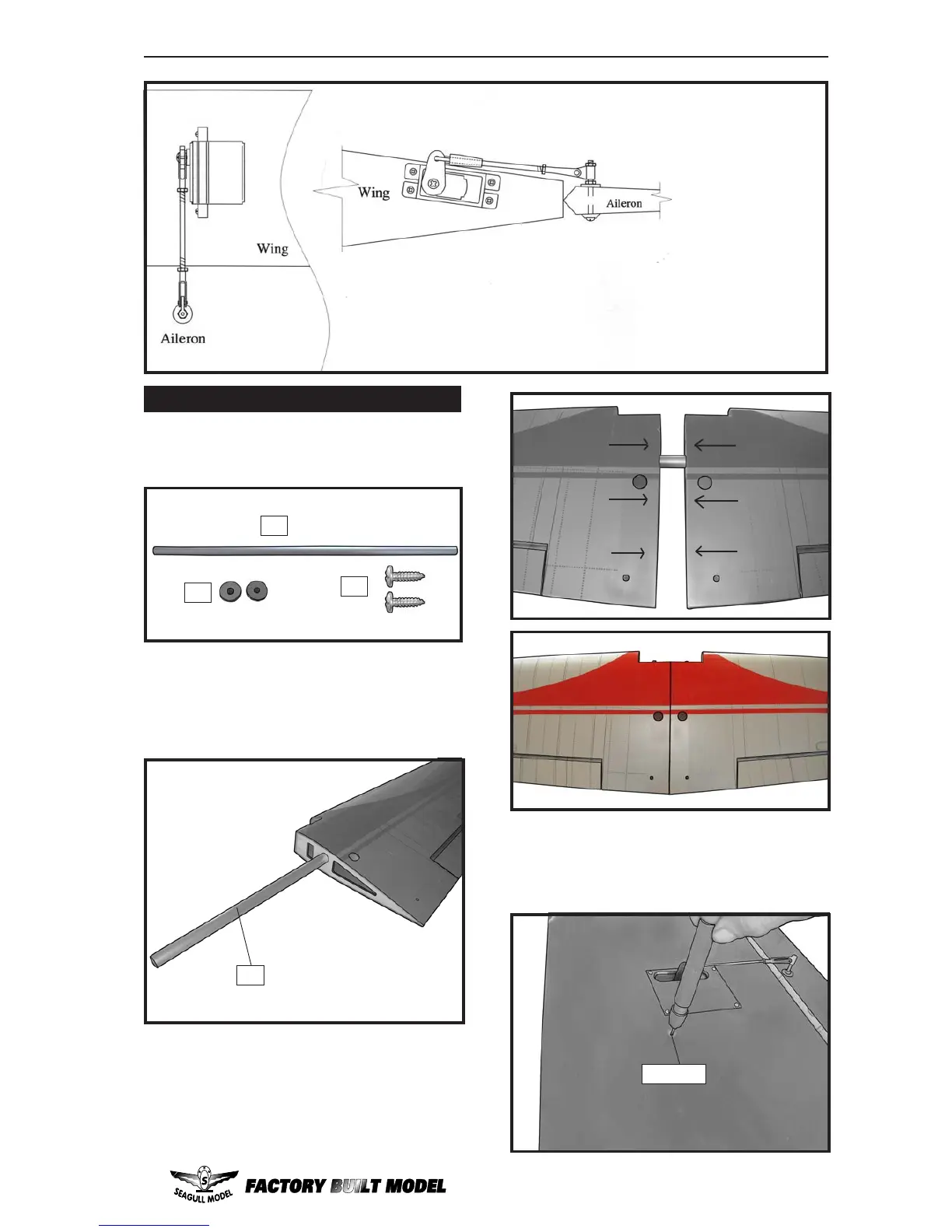 Wing

Aileron

Wing

Aileron

SEAGULL MODEL FACTORY BUILT MODEL