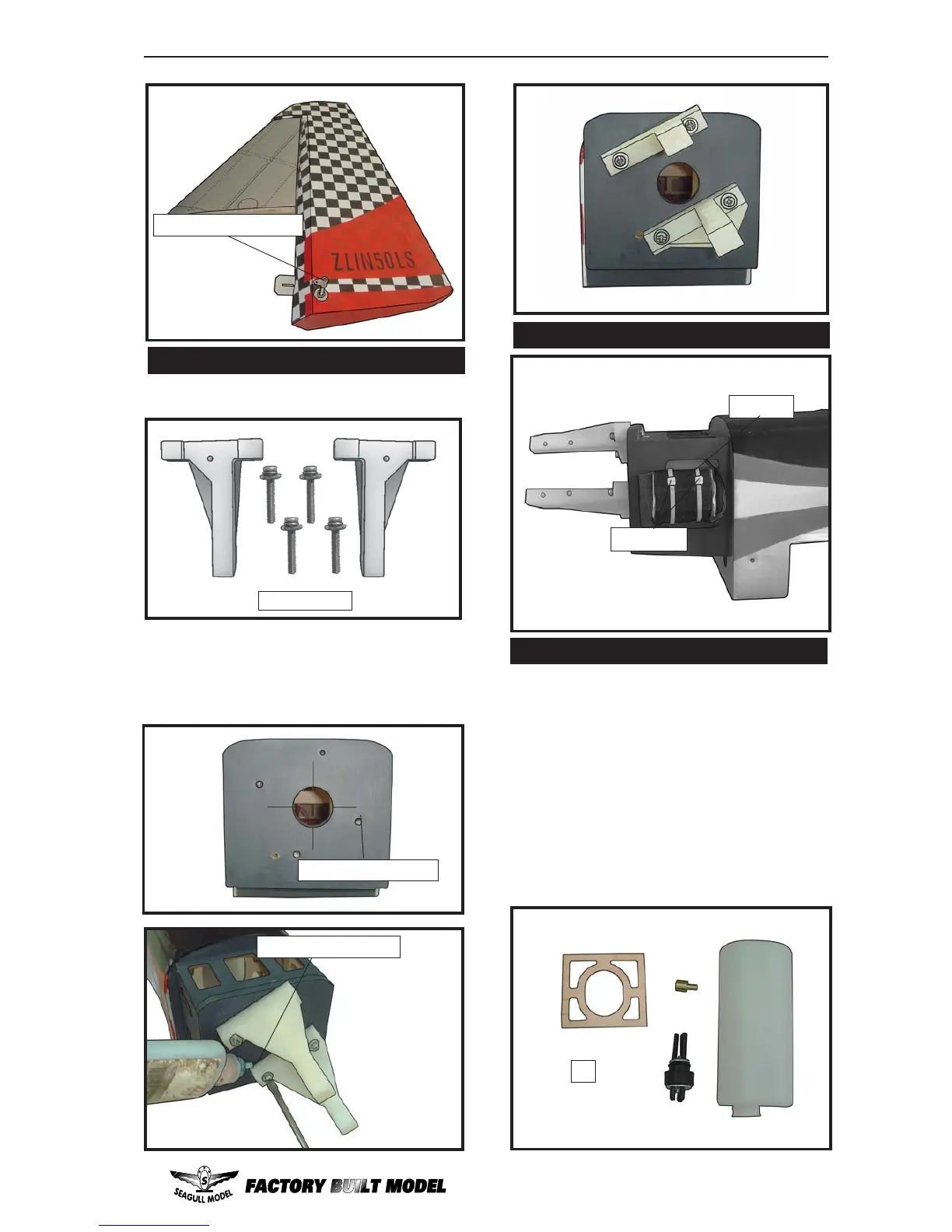 ZLIN50LS

SEAGULL MODEL

FACTORY BUILT MODEL