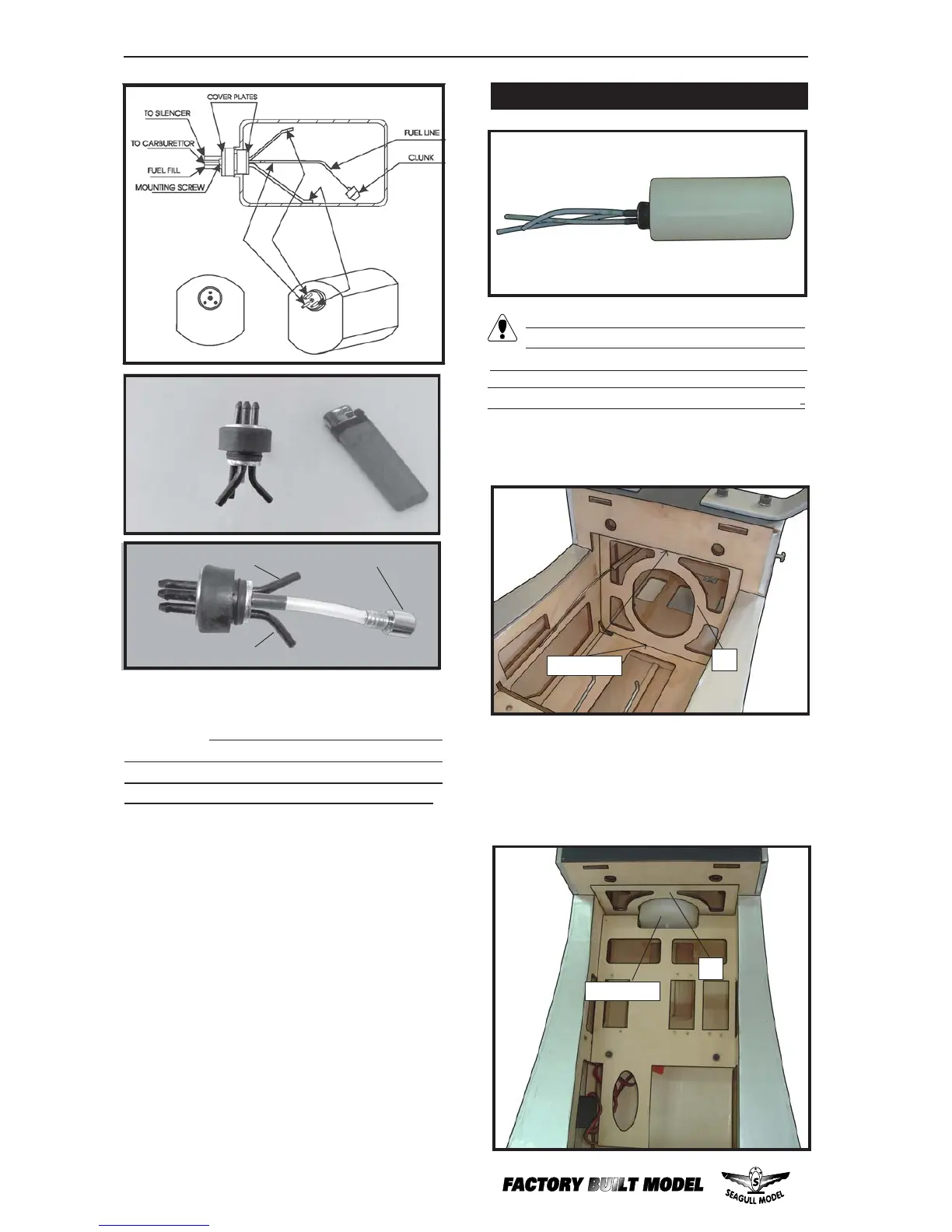 COVER PLATES
TO SILENCER
TO CARBURETTOR
FUEL FILL
MOUNTING SCREW
FUEL LINE
CLUNK

FACTORY BUILT MODEL

SEAGULL MODEL