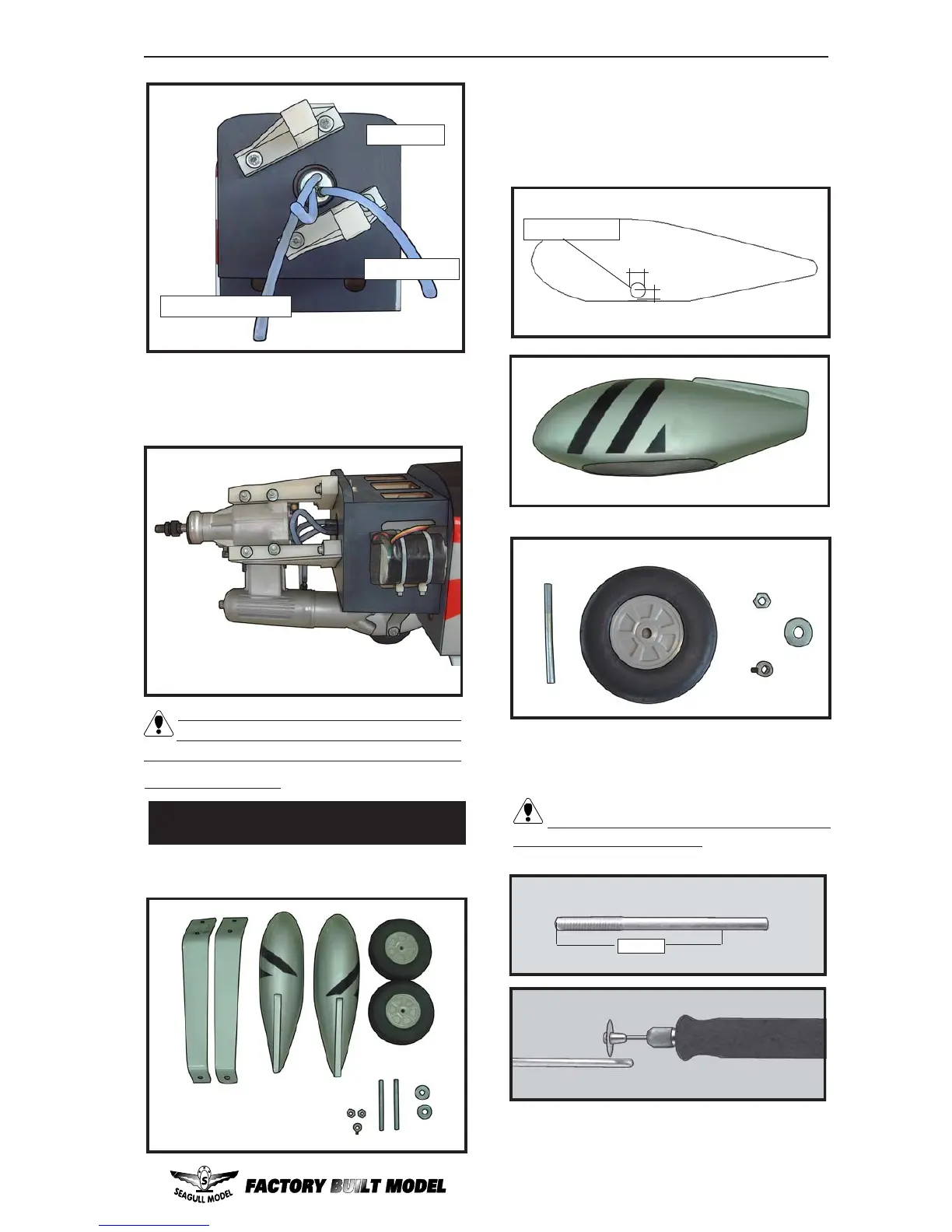 SEAGULL MODEL

FACTORY BUILT MODEL