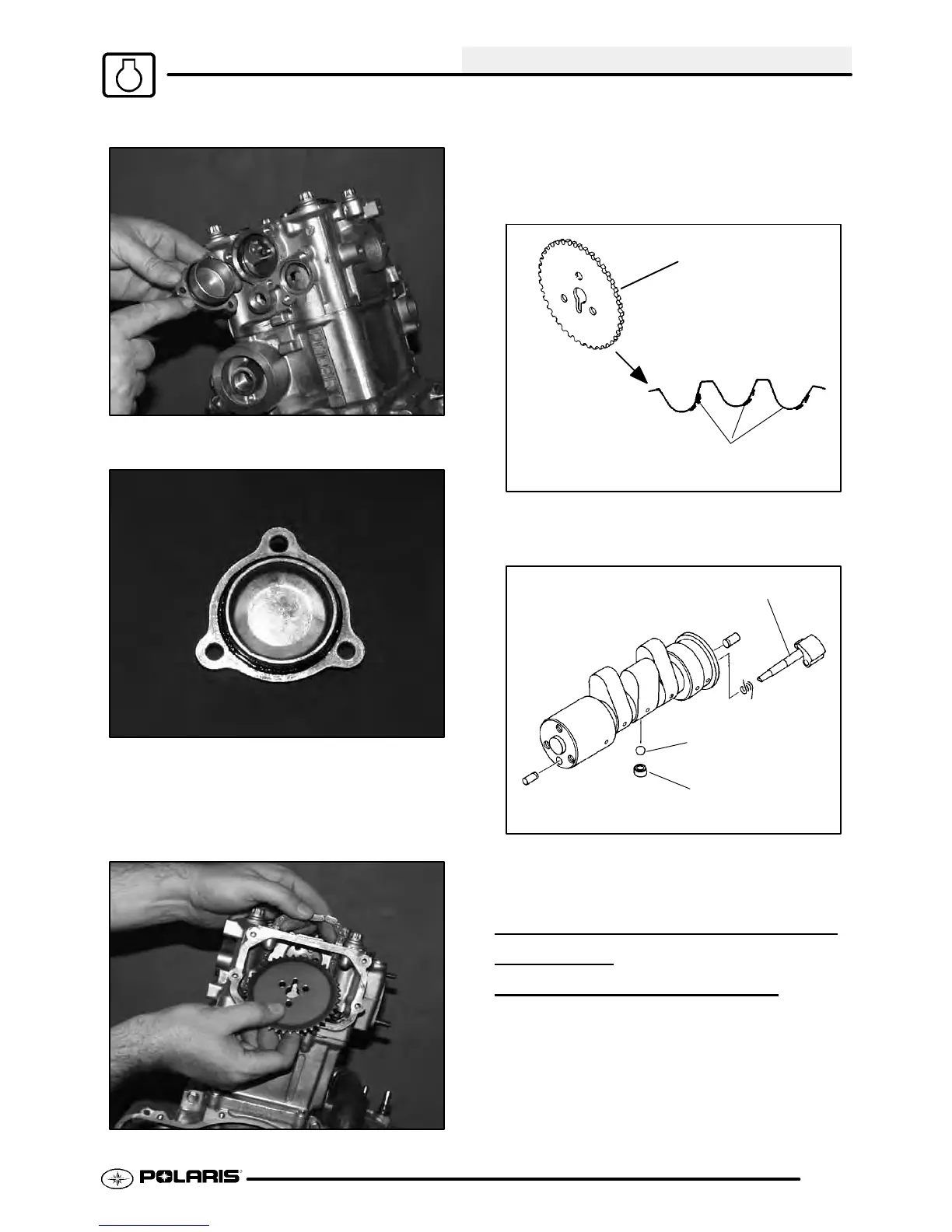 POLARIS