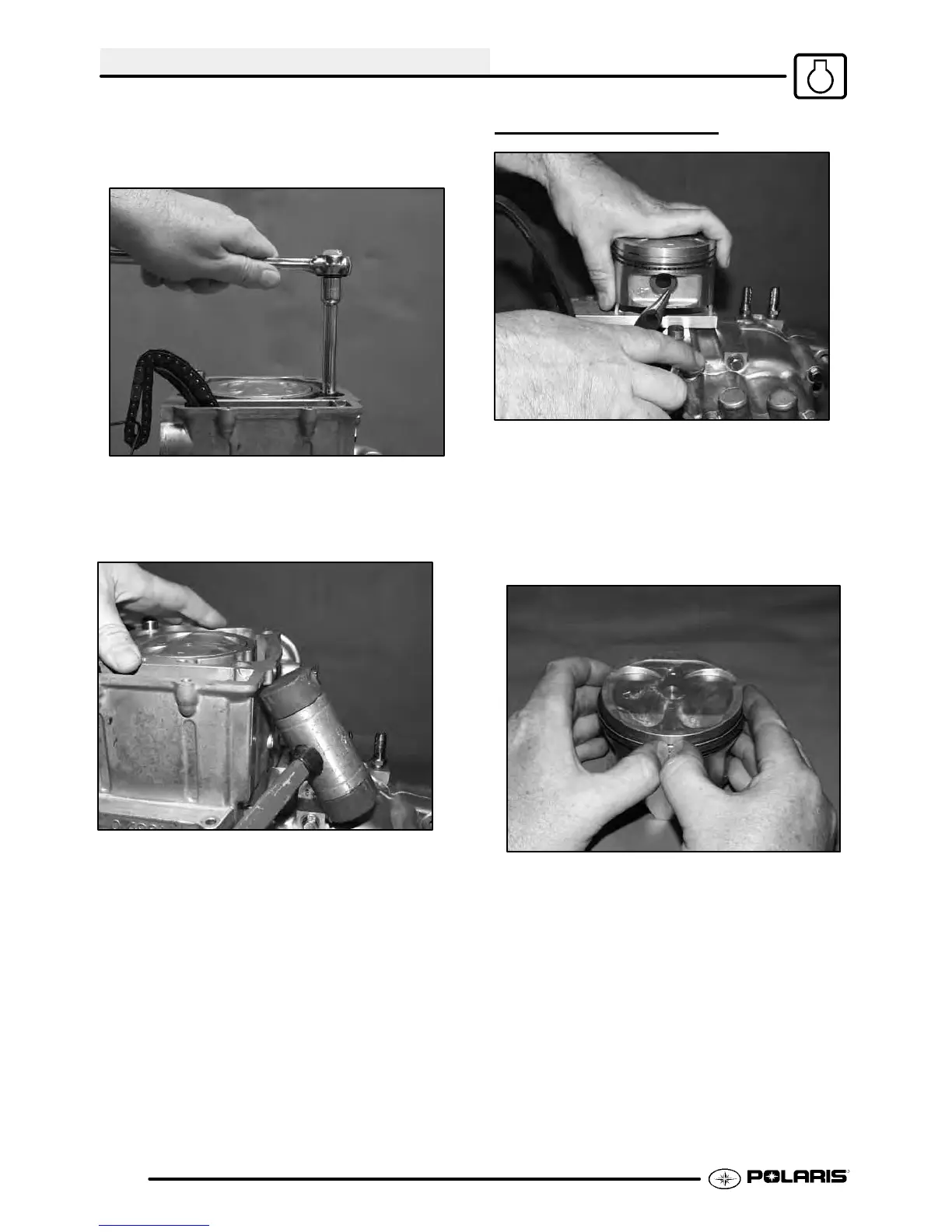 POLARIS