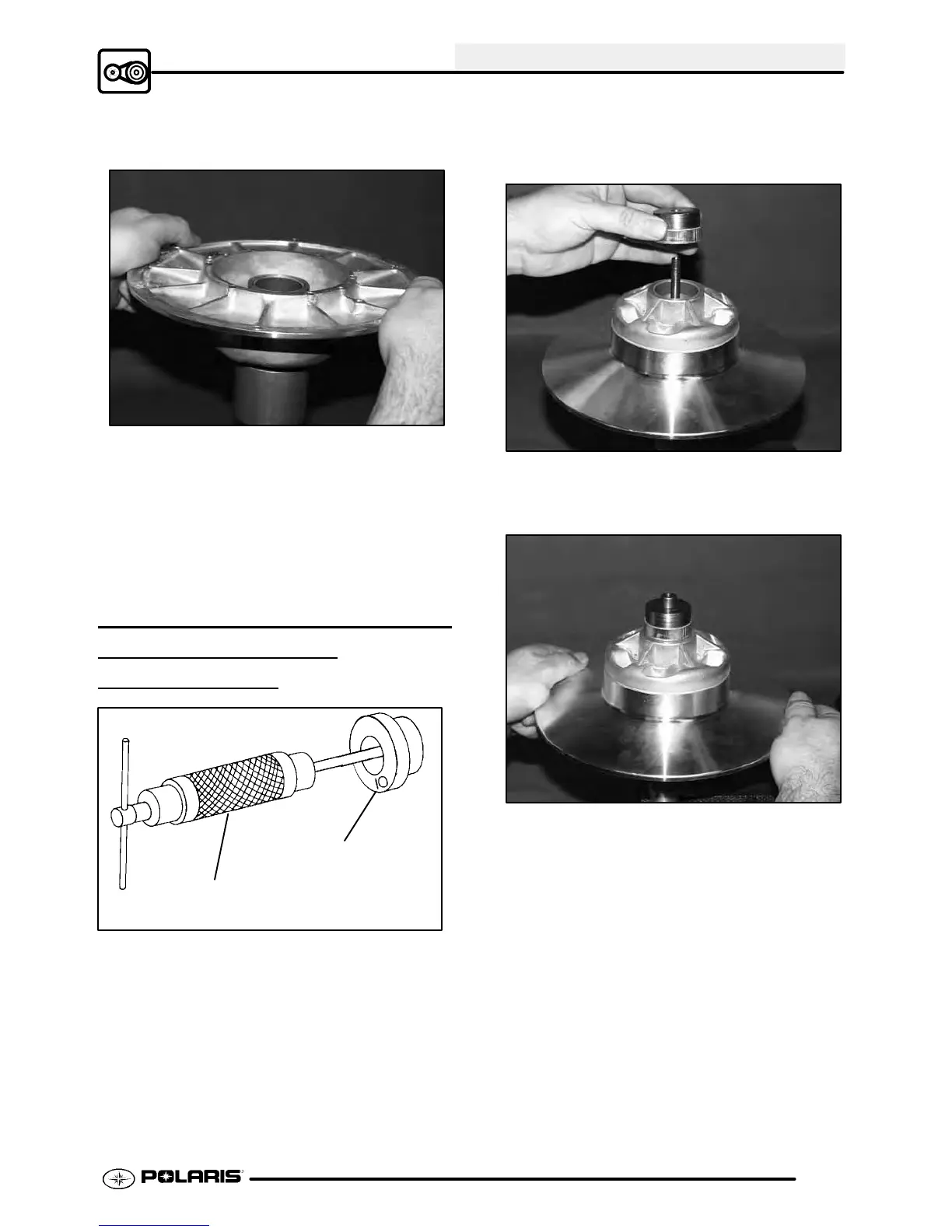 POLARIS