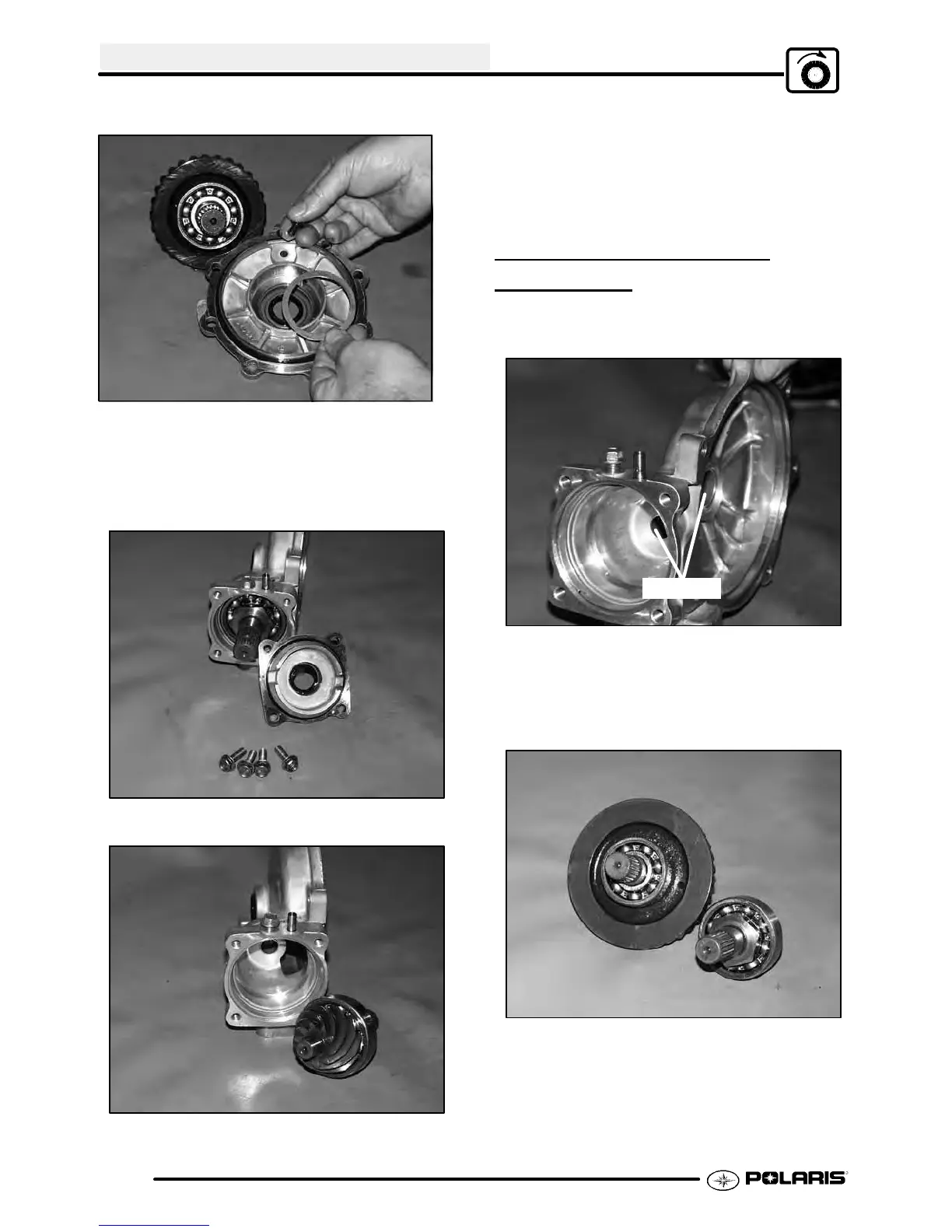 POLARIS