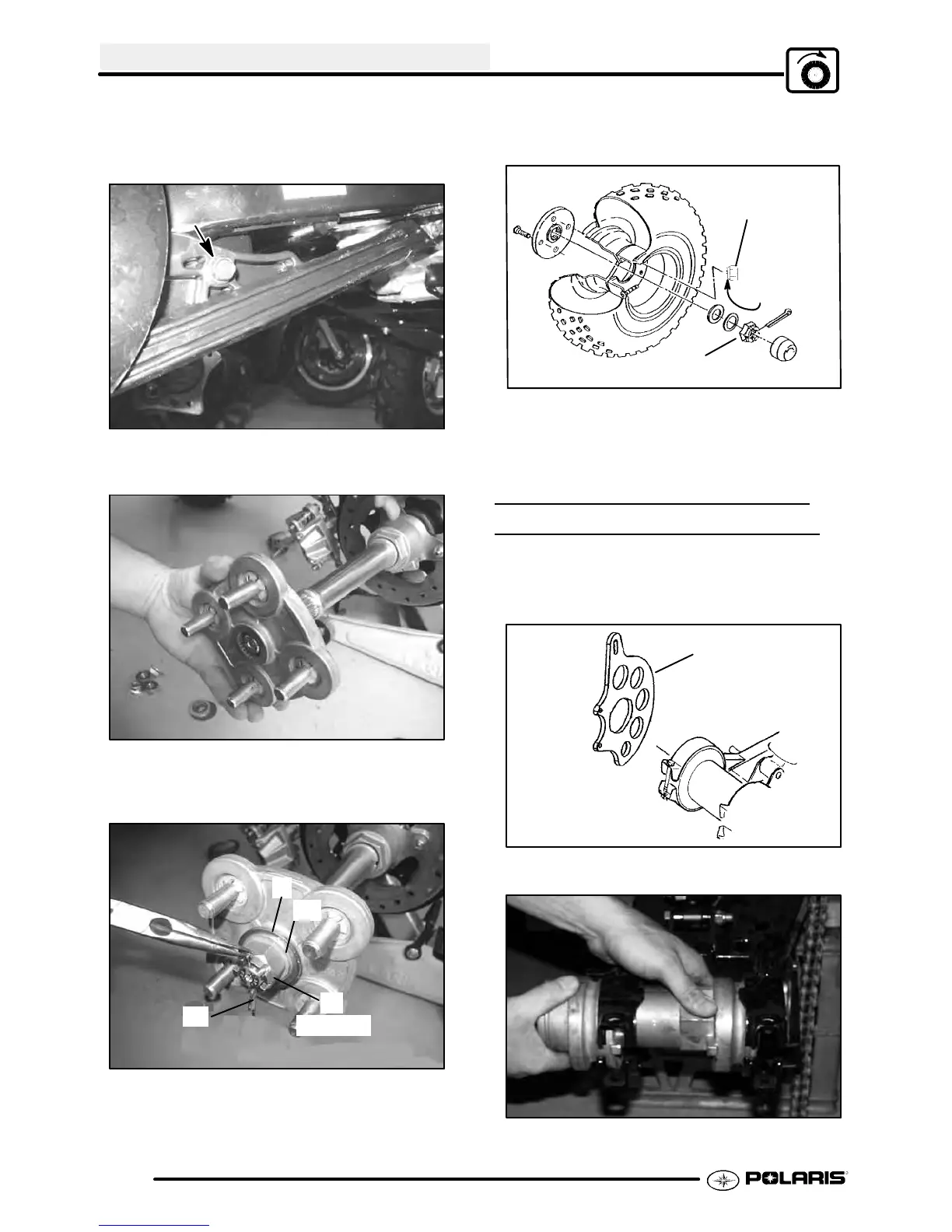 POLARIS