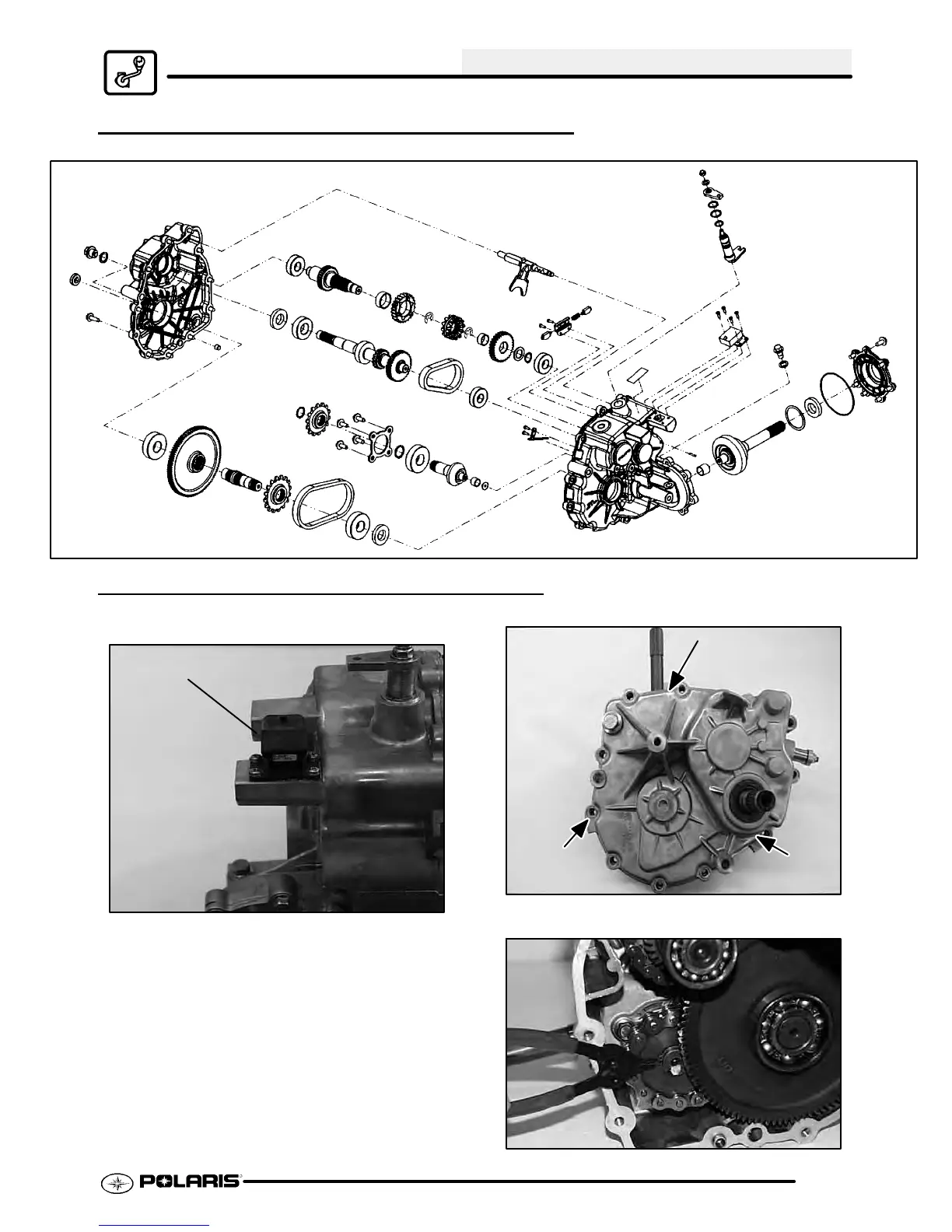 POLARIS