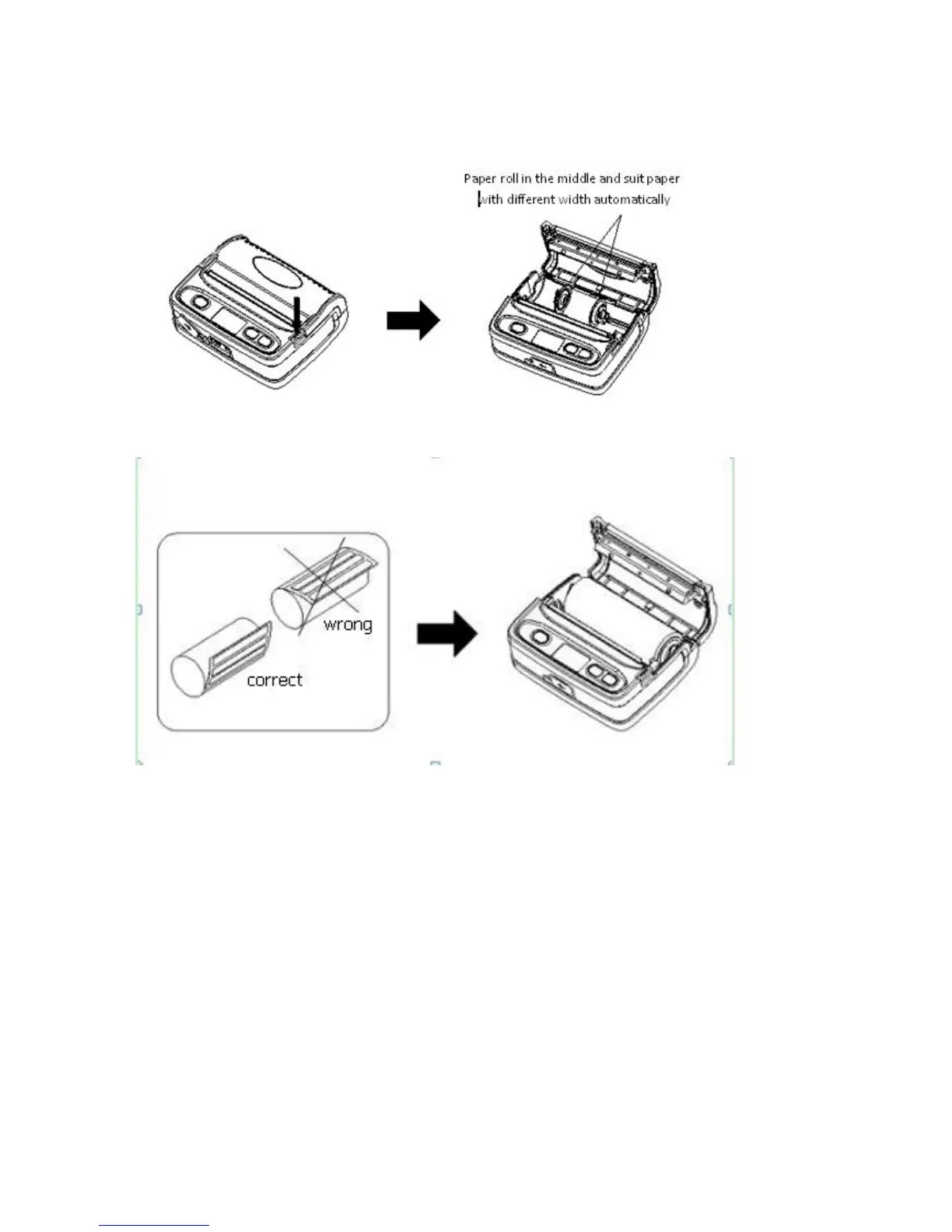 Paper roll in the middle and suit paper with different width automatically

wrong

correct