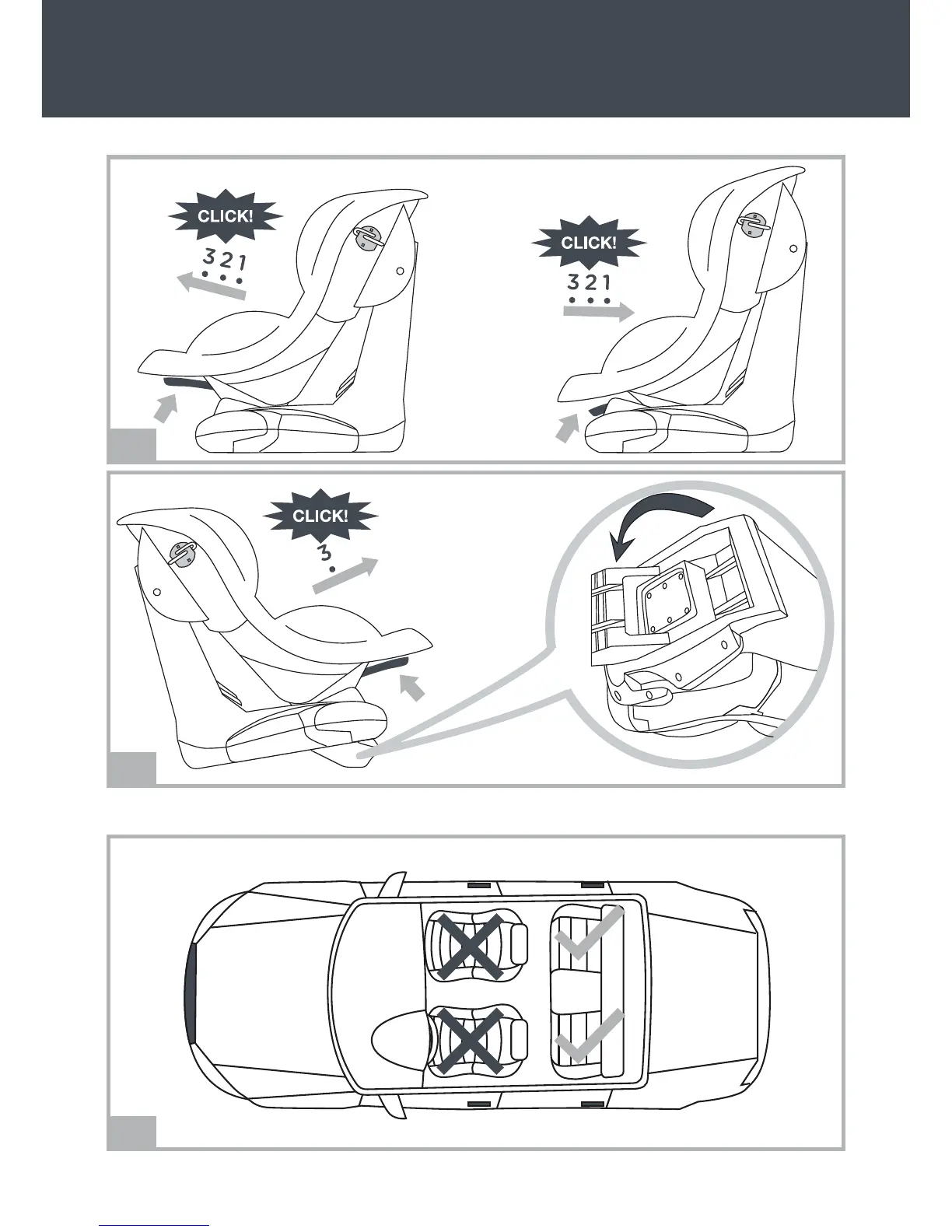 CLICK!

3 2 1

CLICK!

3 2 1

CLICK!

3