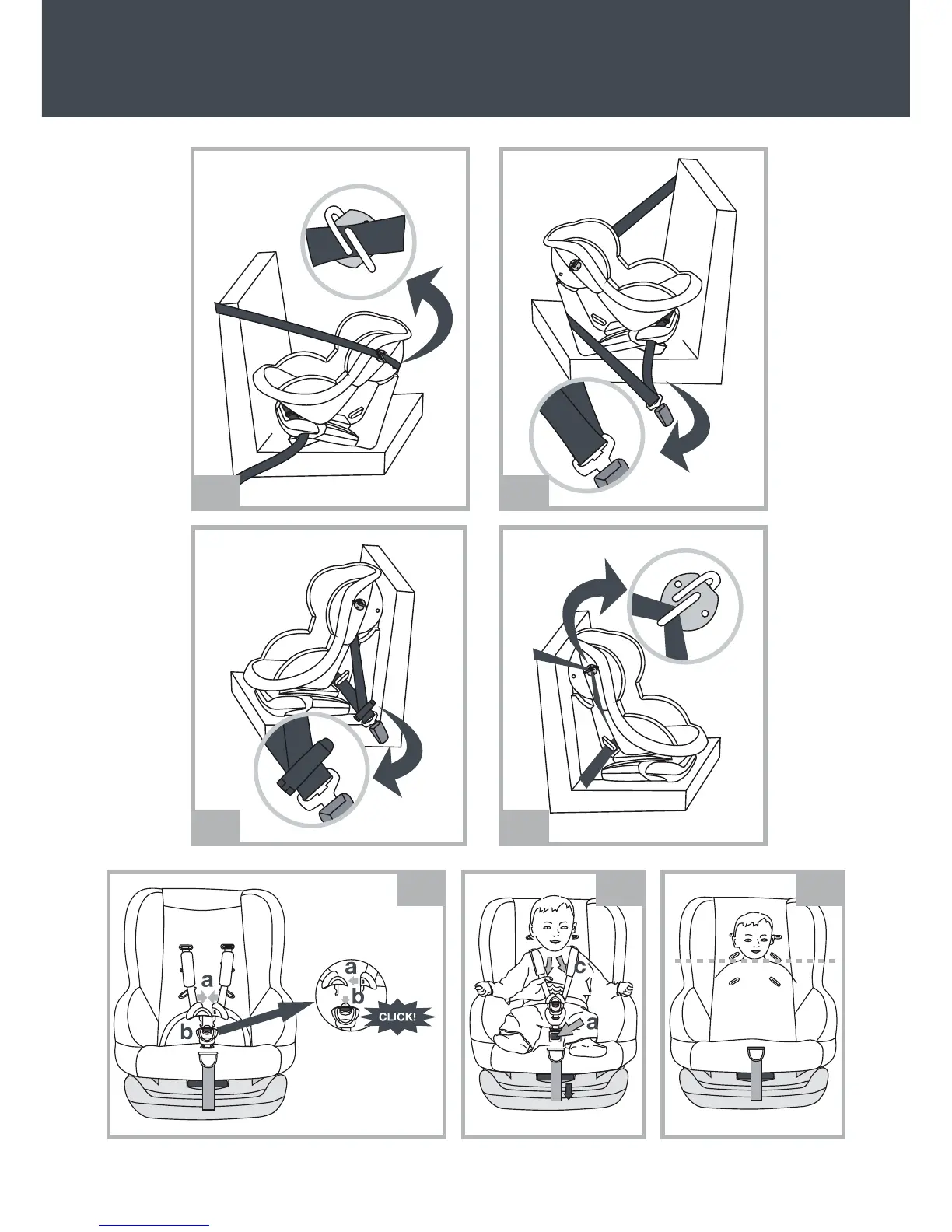 a
b
a
b
CLICK!
c
a