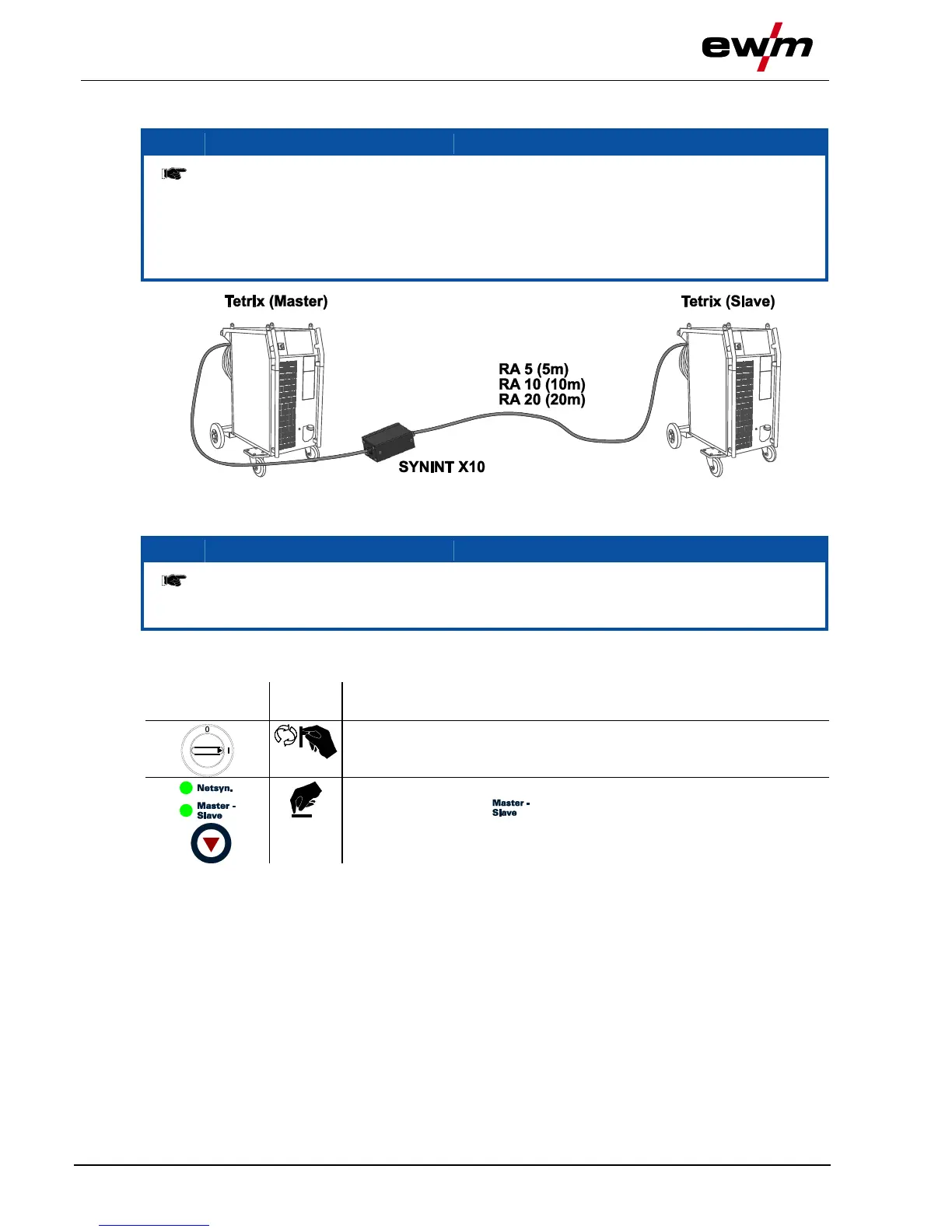 ewm

Tetrix (Master)

Tetrix (Slave)

RA 5 (5m)
RA 10 (10m)
RA 20 (20m)

SYNINT X10

0

I

Netsyn.

Master - Slave

Master - Slave