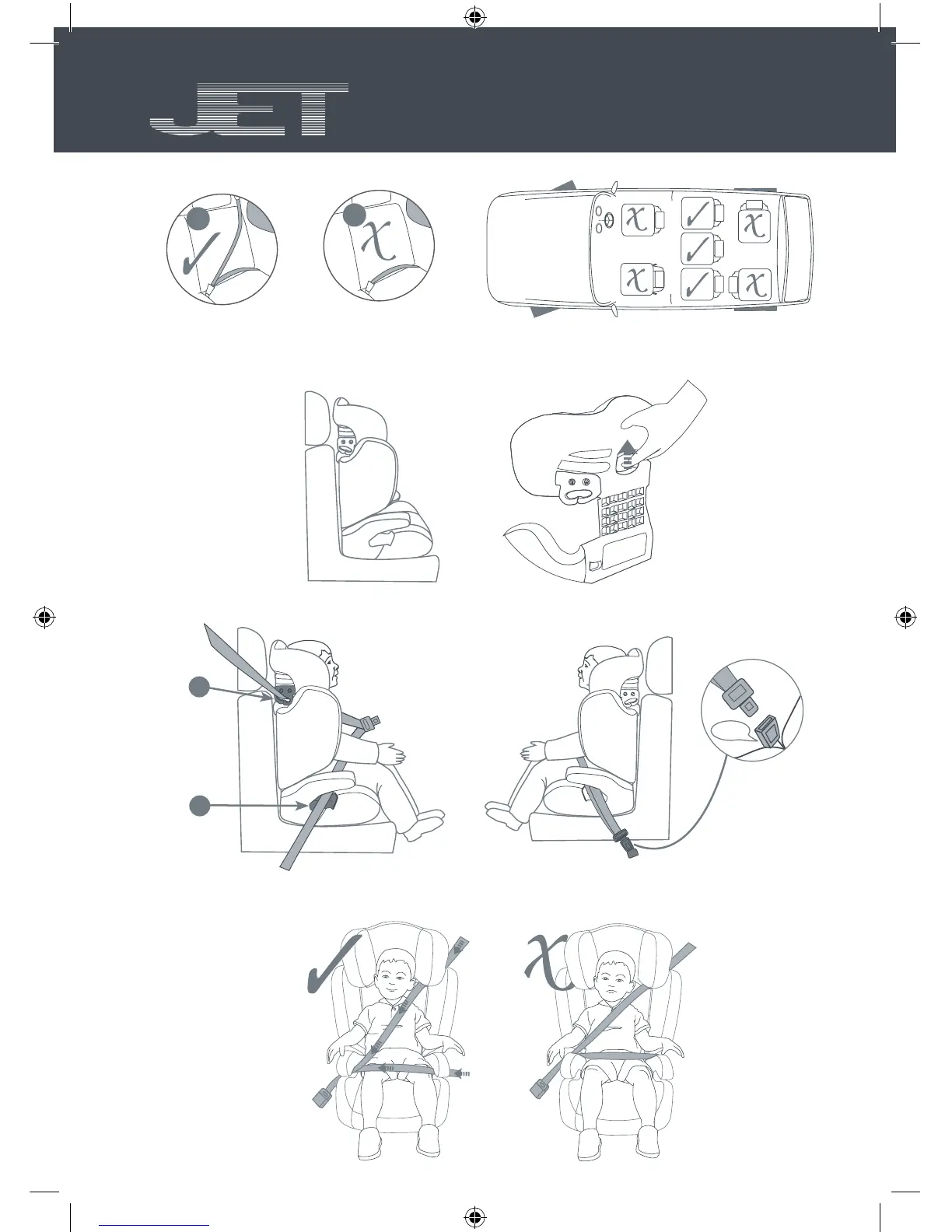 JET