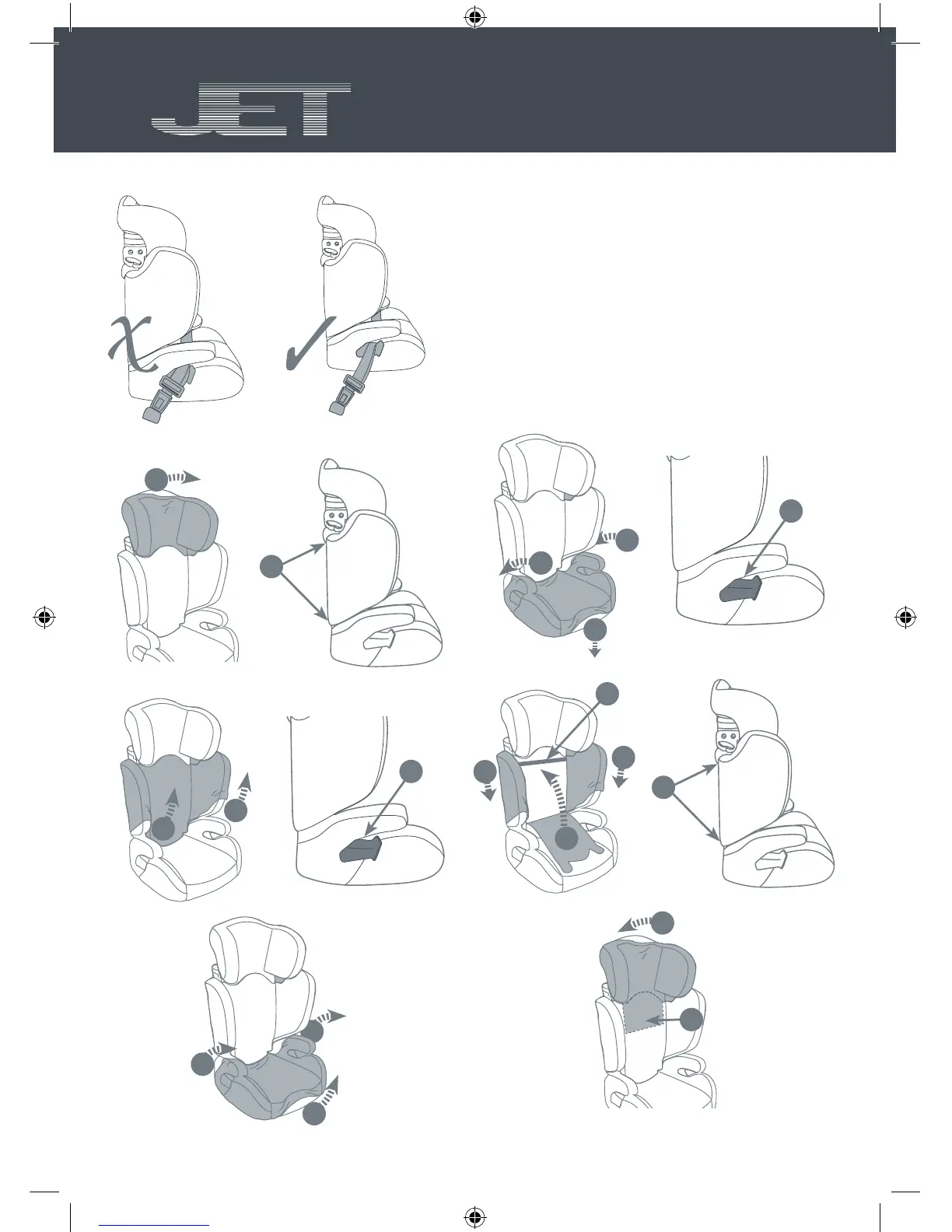 JET