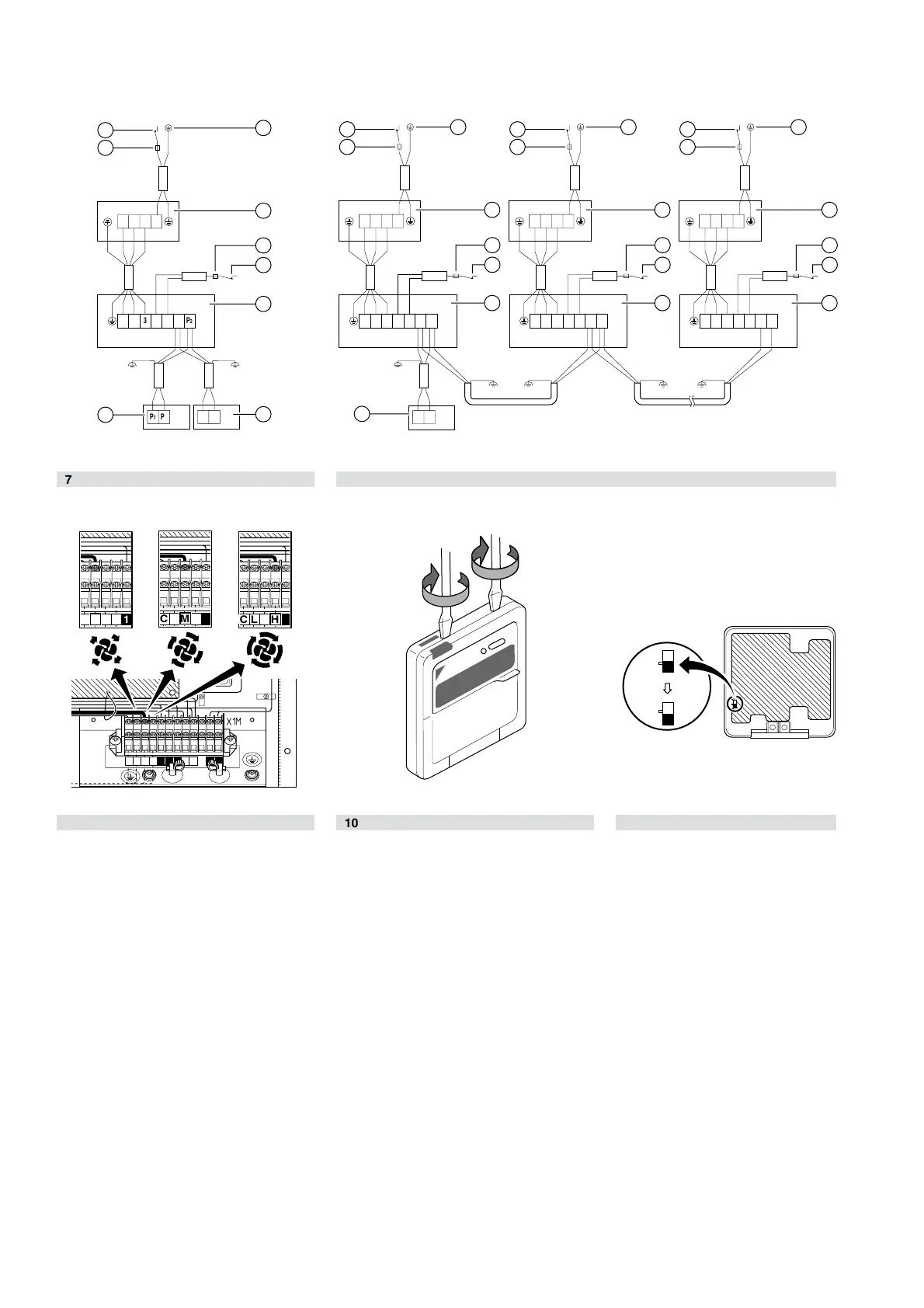 3

P2

P1 P

7

1

C M

C L H

X1M

10