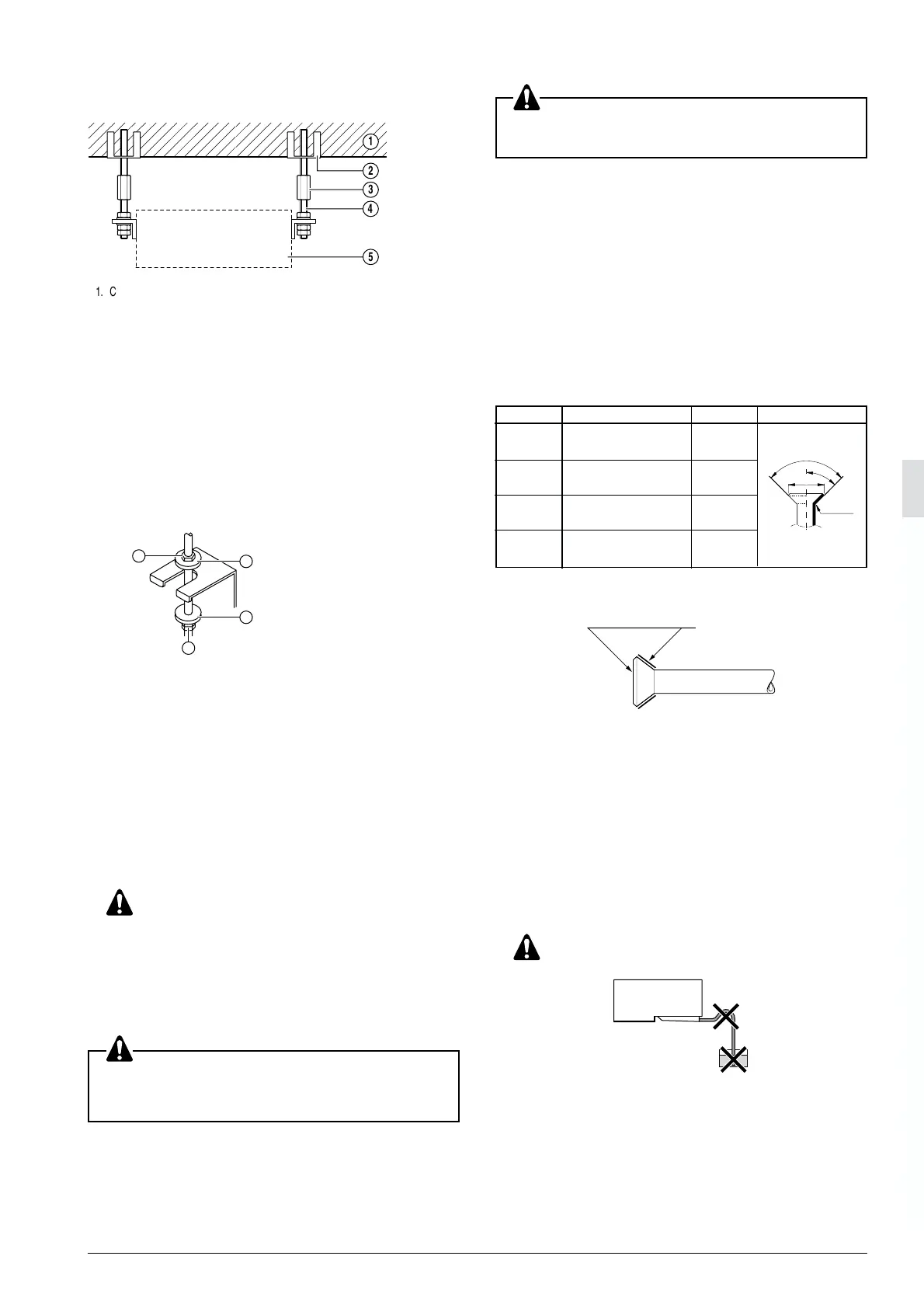 1
2
3
4
5

1. C