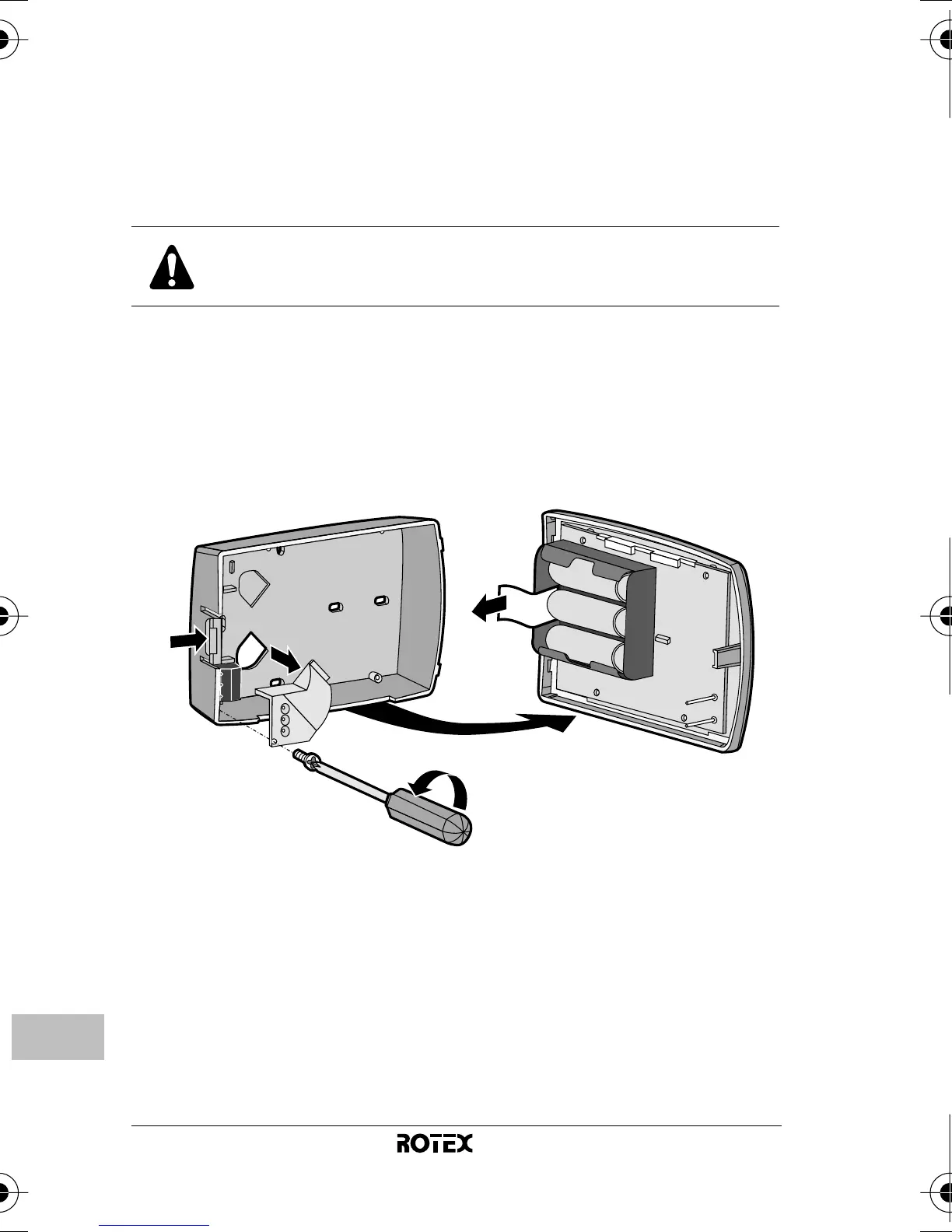 ROTEX