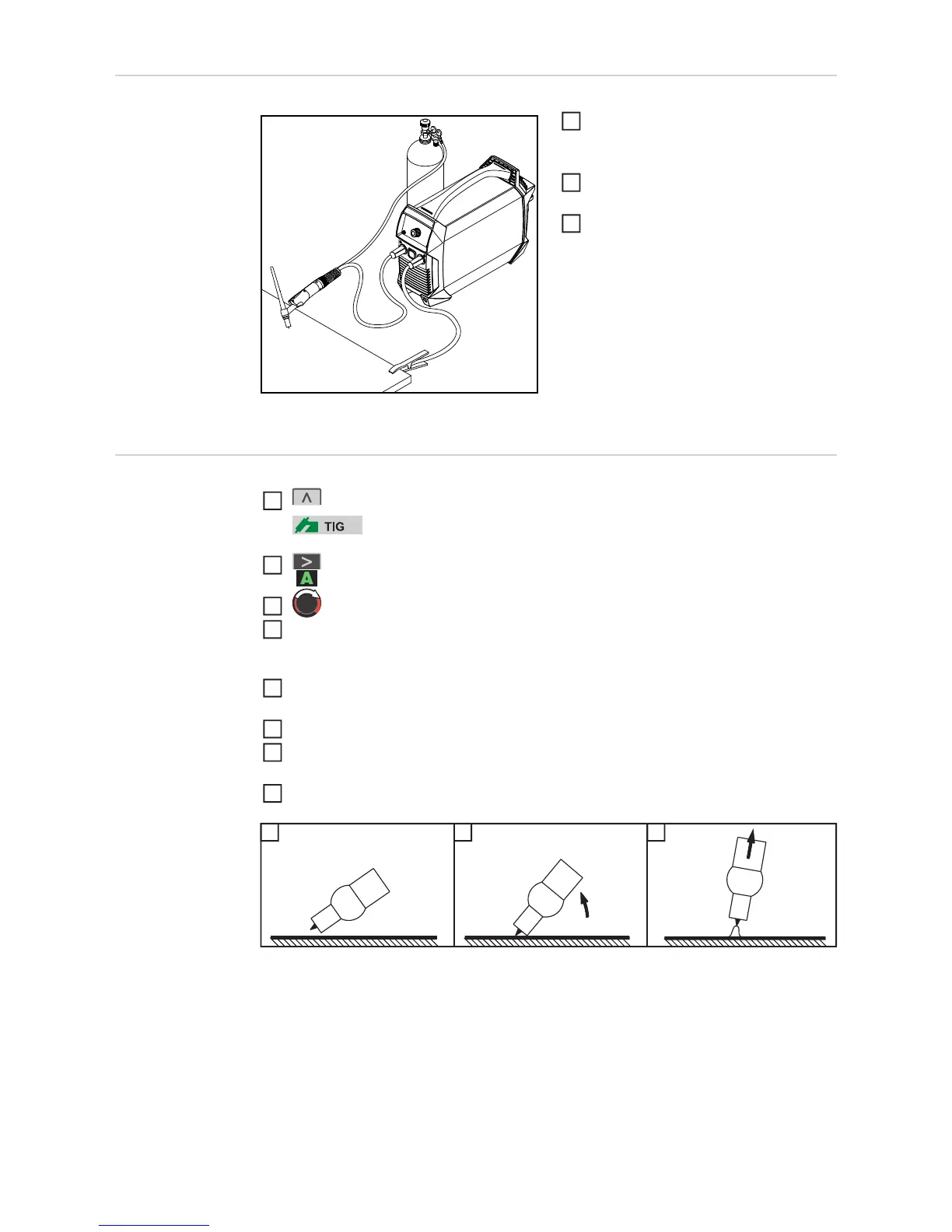 TIG
A