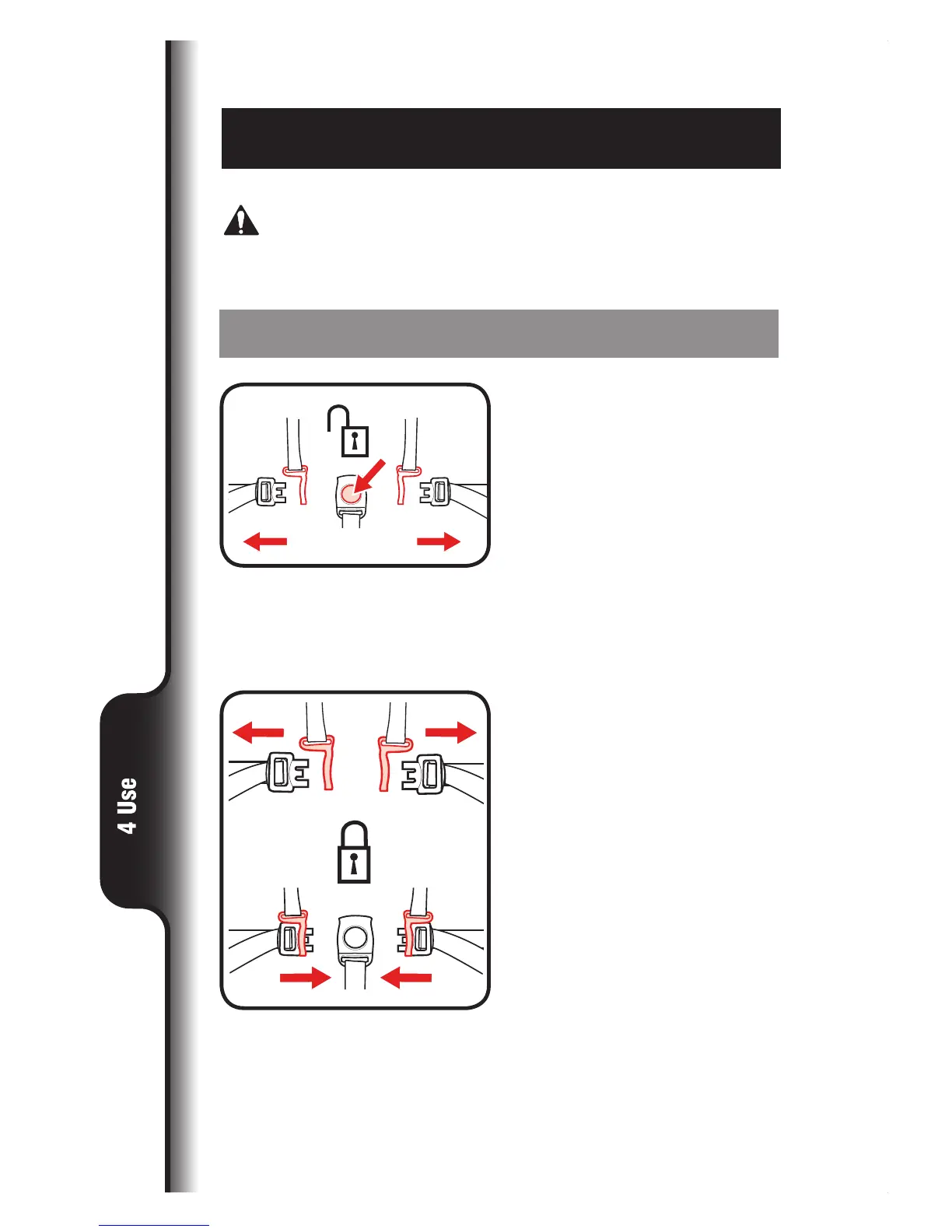 4 Use