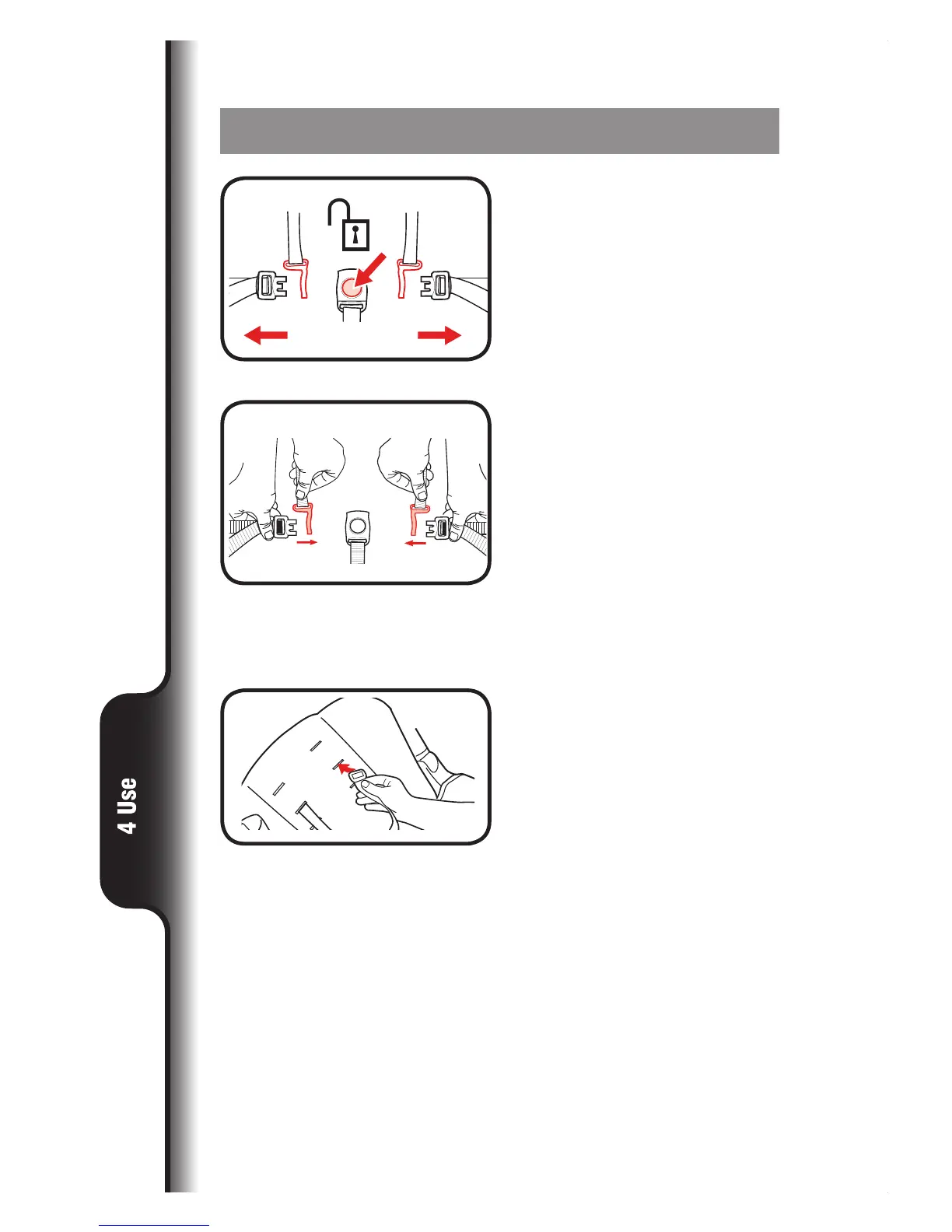 4 Use