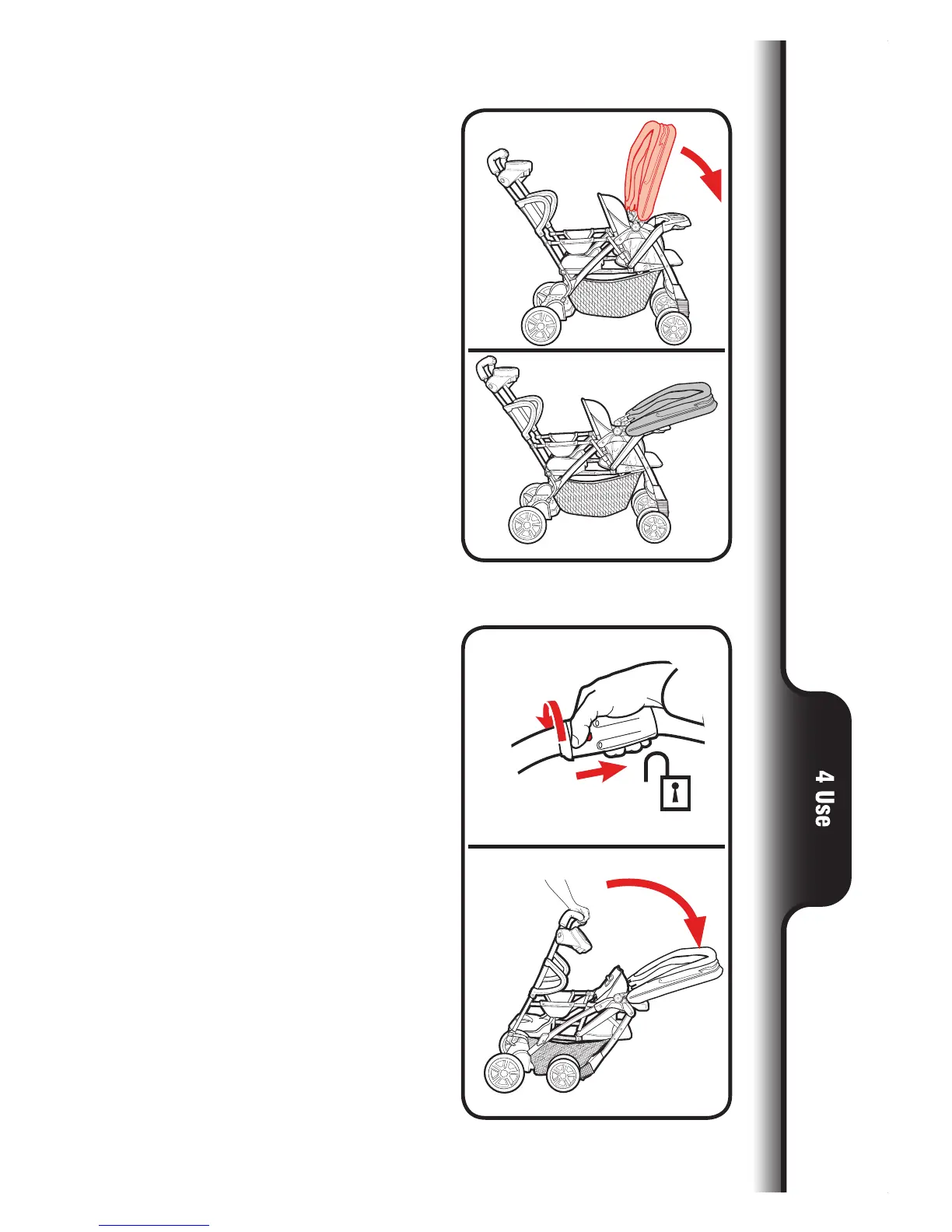 4 Use