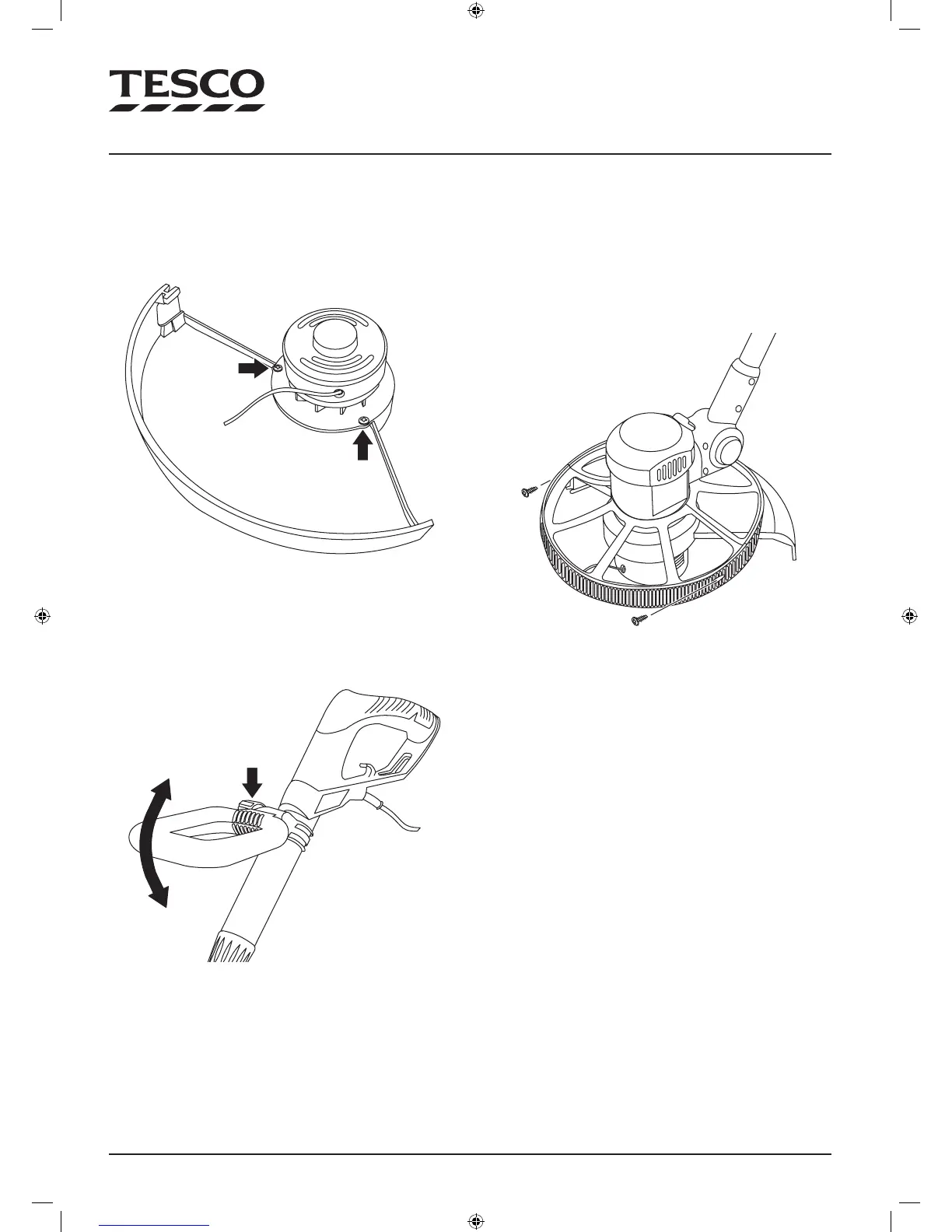 TESCO