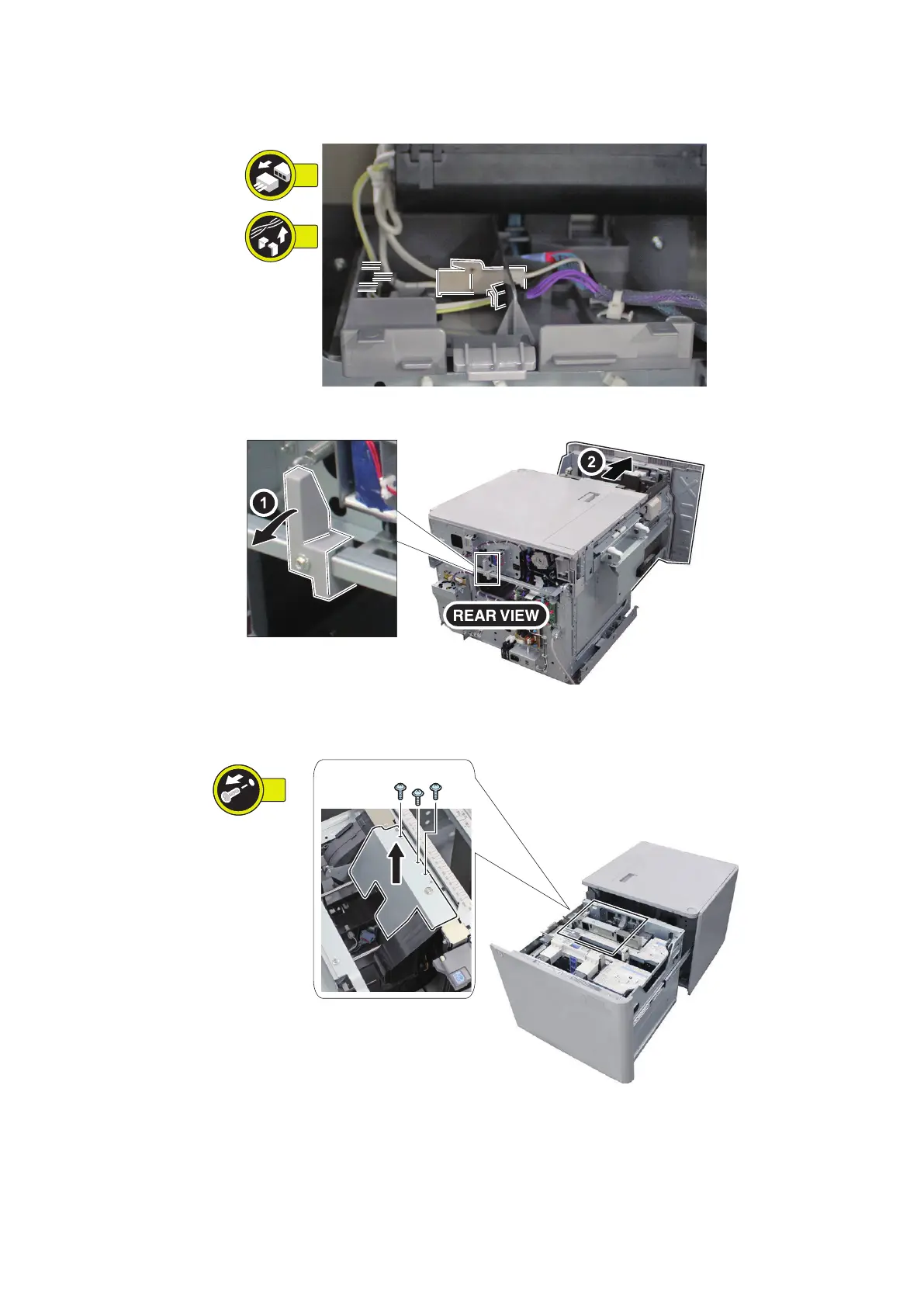 1

2

REAR VIEW