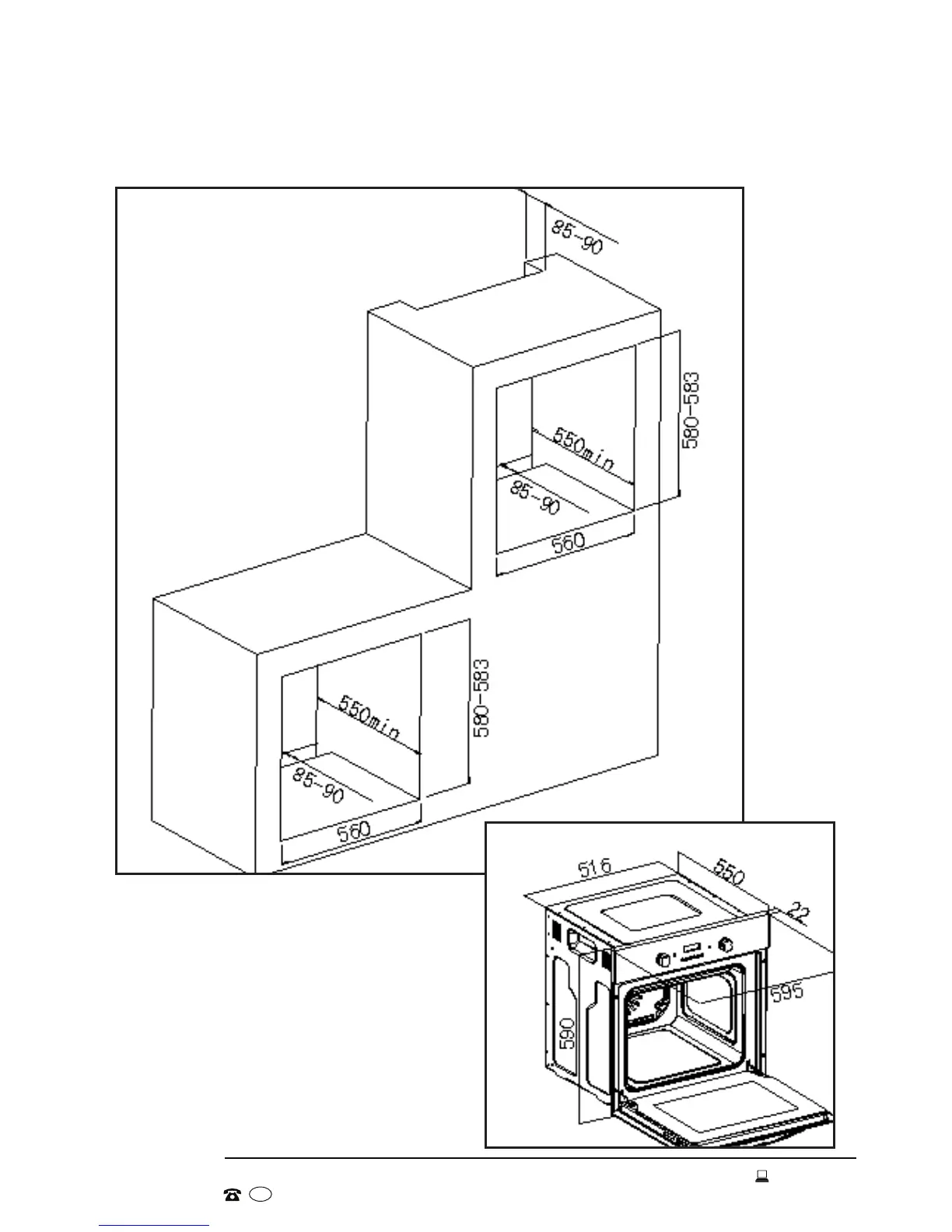 85-90

580-583

550min

85-90

560

580-583

550min

85-90

560

516

550

22

595

590