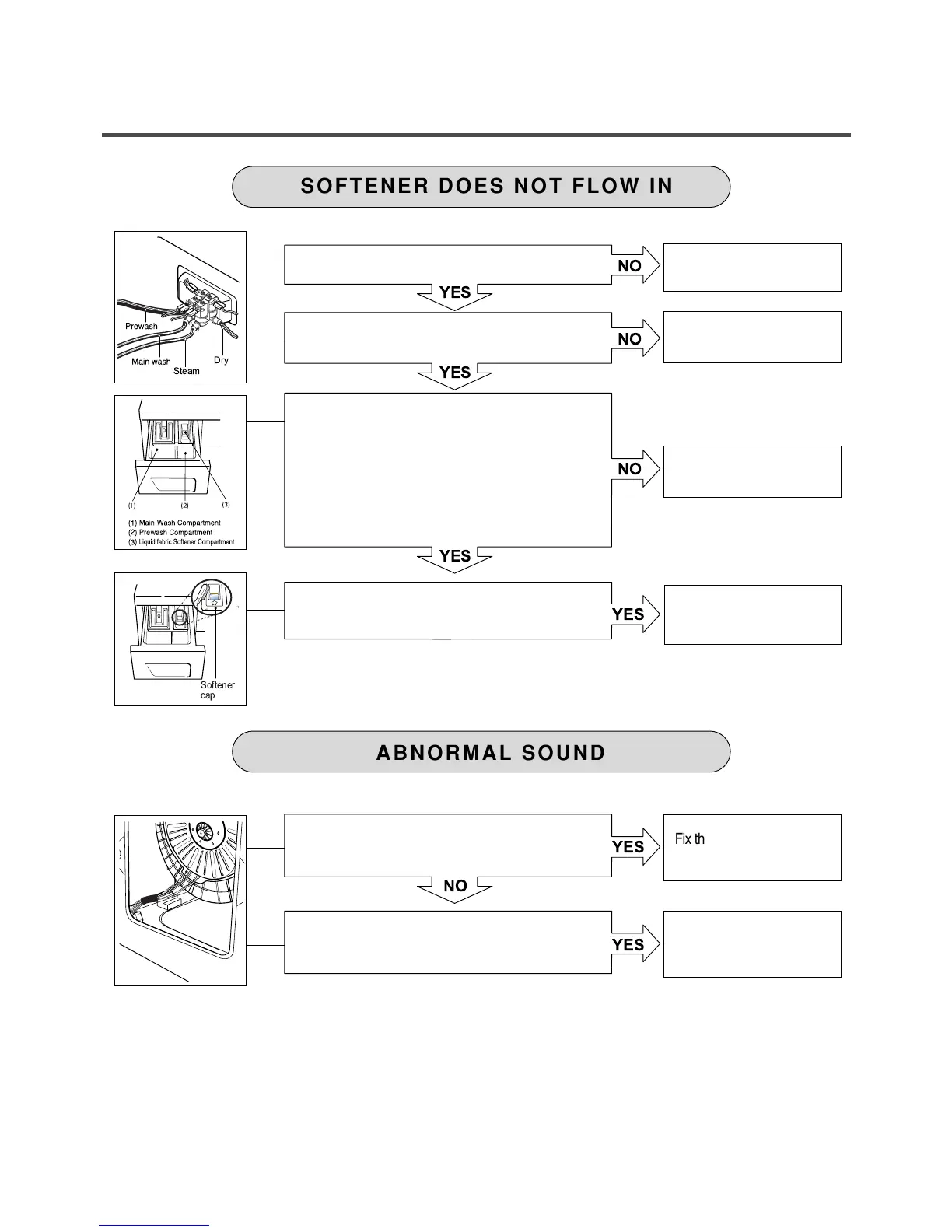 SOFTENER DOES NOT FLOW IN

Prewash
Main wash
Steam
Dry

NO
YES
NO
YES

(1)
(2)
(3)
(1) Main Wash Compartment
(2) Prewash Compartment
(3) Liquid fabric Softener Compartment

NO
YES

Softener cap

YES

ABNORMAL SOUND

YES
Fix th
NO
YES