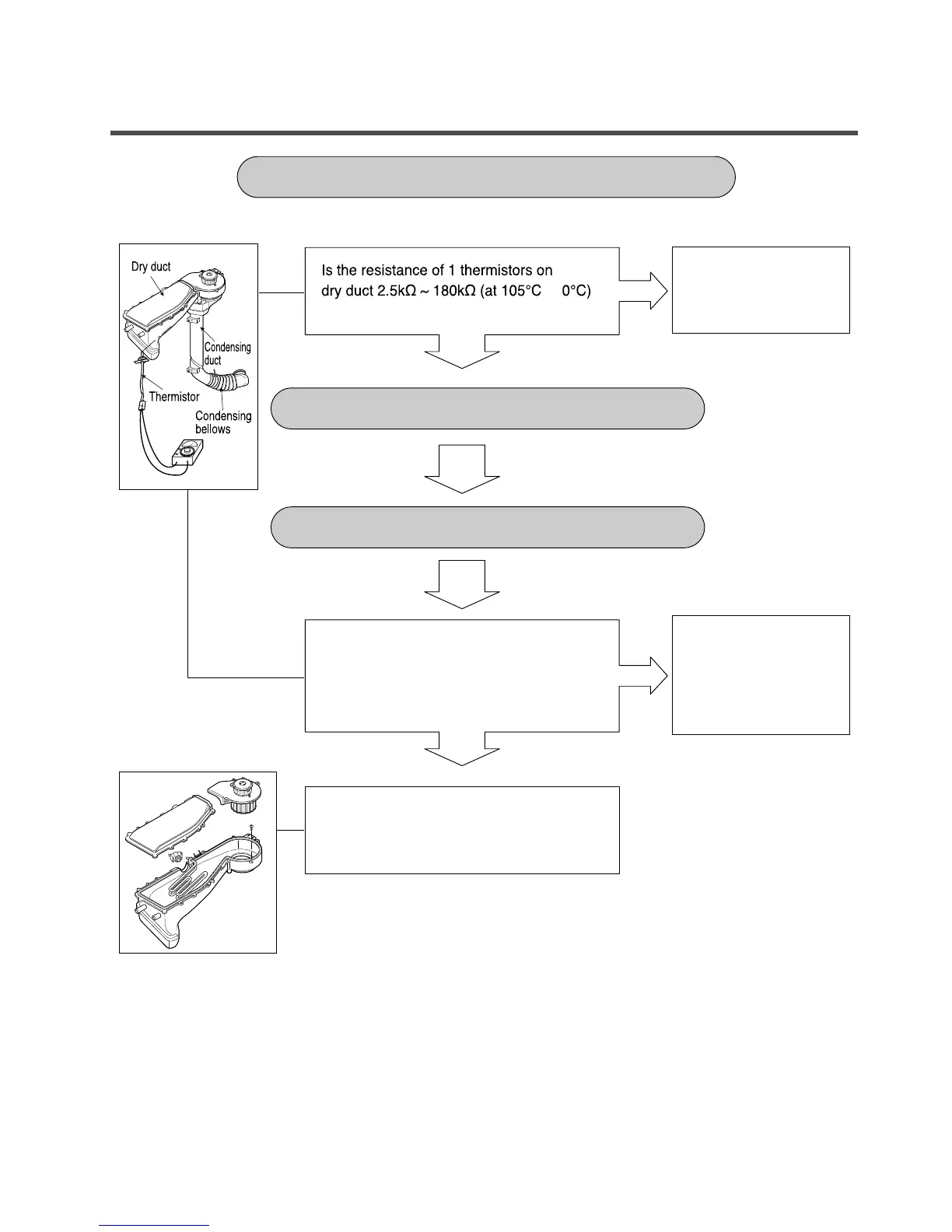 Dry duct

Condensing duct

Thermistor

Condensing bellows

Is the resistance of 1 thermistors on dry duct 2.5kΩ ~ 180kΩ (at 105°C 0°C)