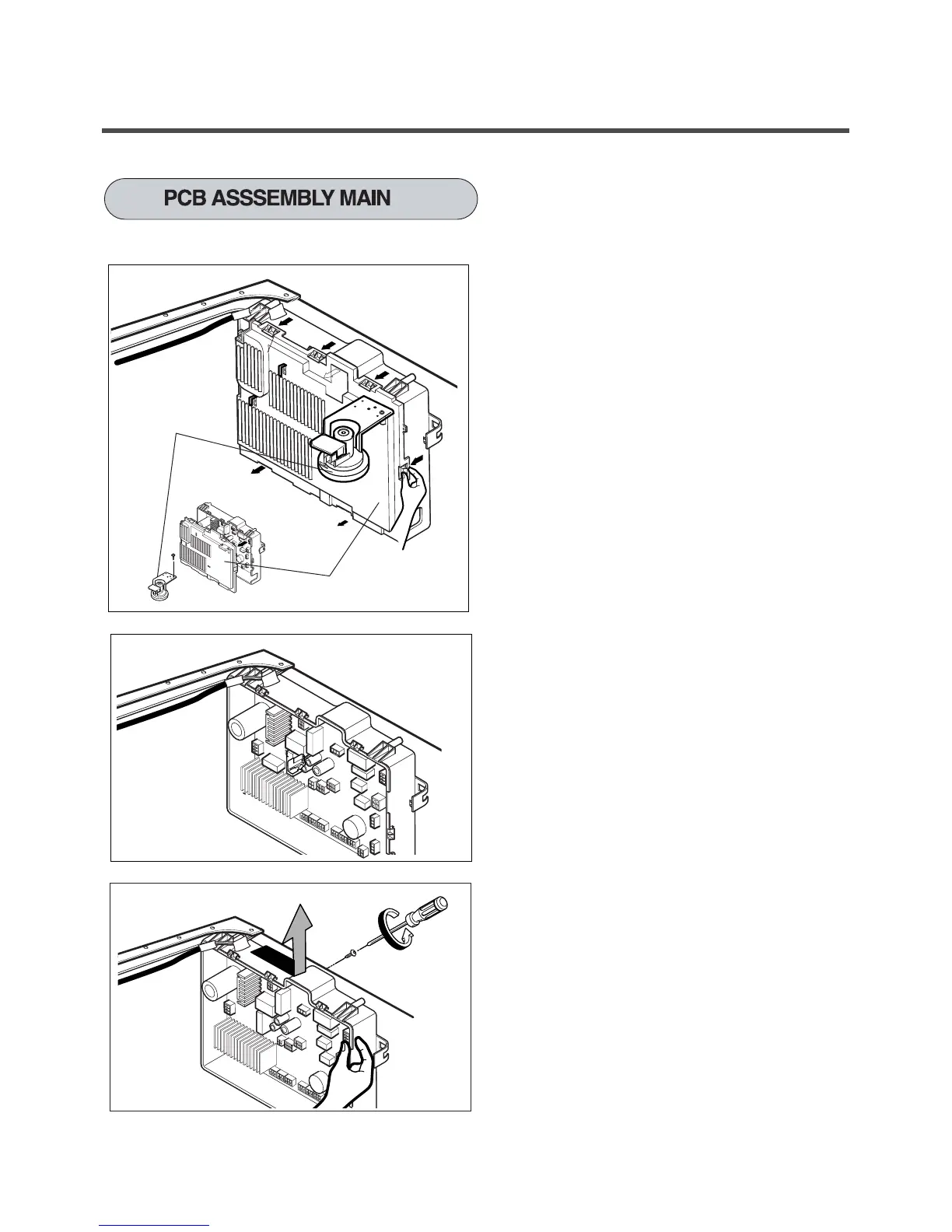 PCB ASSSEMBLY MAIN